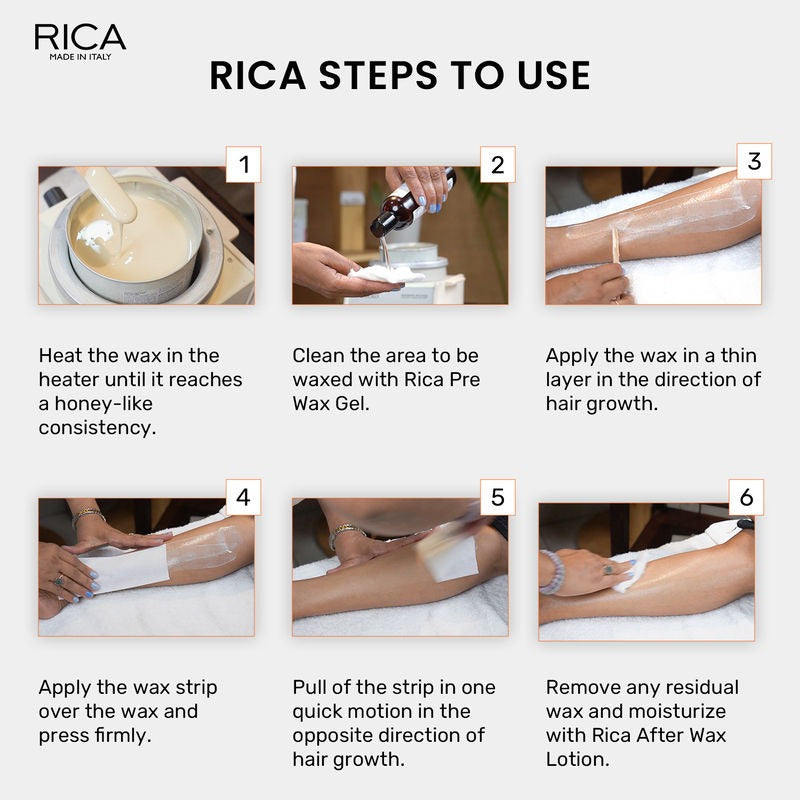 RICA
MADE IN ITALY

RICA STEPS TO USE

1

Heat the wax in the heater until it reaches a honey-like consistency.

2

Clean the area to be waxed with Rica Pre Wax Gel.

3

Apply the wax in a thin layer in the direction of hair growth.

4

Apply the wax strip over the wax and press firmly.

5

Pull of the strip in one quick motion in the opposite direction of hair growth.

6

Remove any residual wax and moisturize with Rica After Wax Lotion.