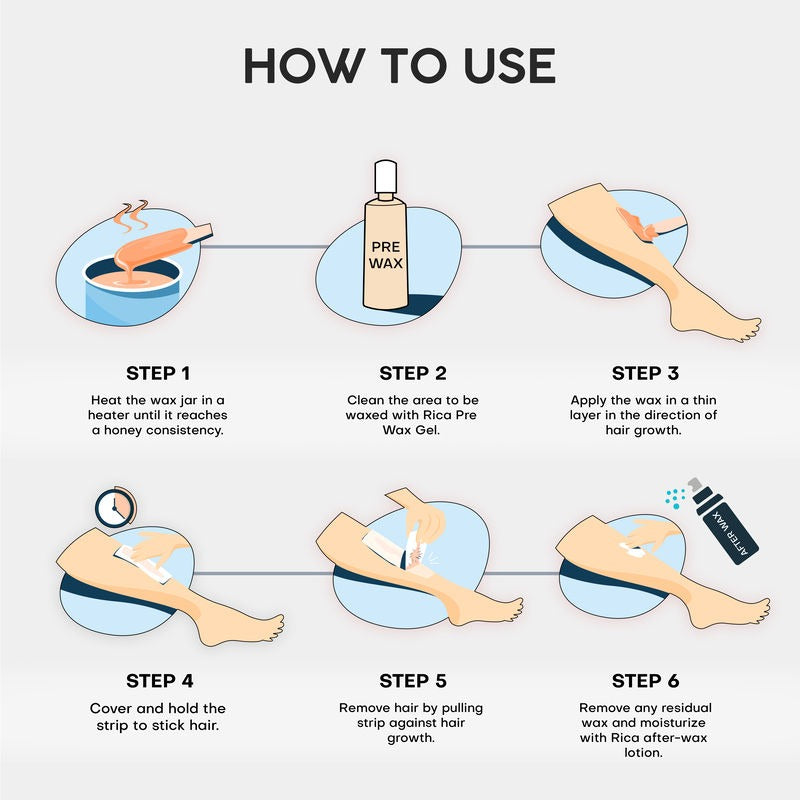 HOW TO USE

PRE WAX

STEP 1

Heat the wax jar in a heater until it reaches a honey consistency.

STEP 2

Clean the area to be waxed with Rica Pre Wax Gel.

STEP 3

Apply the wax in a thin layer in the direction of hair growth.

AFTER WAX

STEP 4

Cover and hold the strip to stick hair.

STEP 5

Remove hair by pulling strip against hair growth.

STEP 6

Remove any residual wax and moisturize with Rica after-wax lotion.