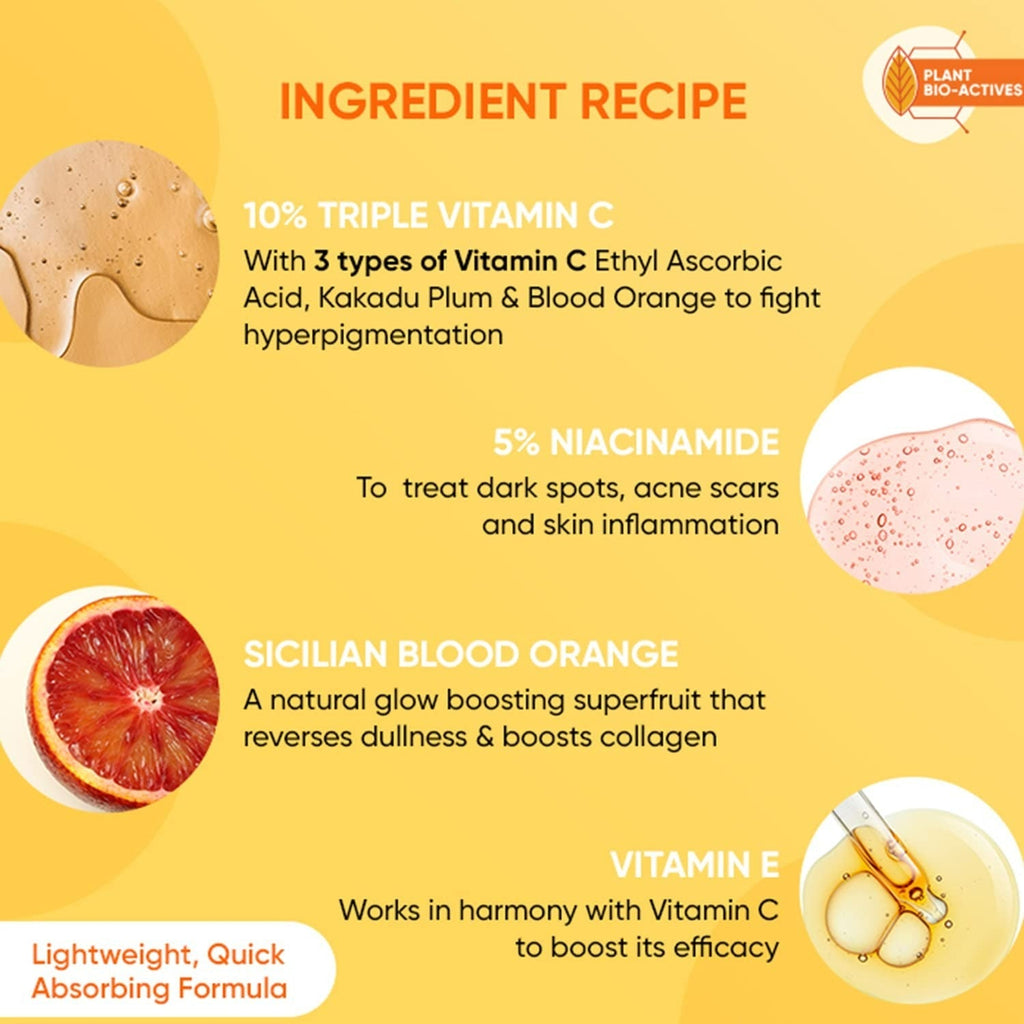 INGREDIENT RECIPE

PLANT BIO-ACTIVES

10% TRIPLE VITAMIN C
With 3 types of Vitamin C Ethyl Ascorbic Acid, Kakadu Plum & Blood Orange to fight hyperpigmentation

5% NIACINAMIDE
To treat dark spots, acne scars and skin inflammation

SICILIAN BLOOD ORANGE
A natural glow boosting superfruit that reverses dullness & boosts collagen

VITAMIN E
Works in harmony with Vitamin C to boost its efficacy

Lightweight, Quick Absorbing Formula