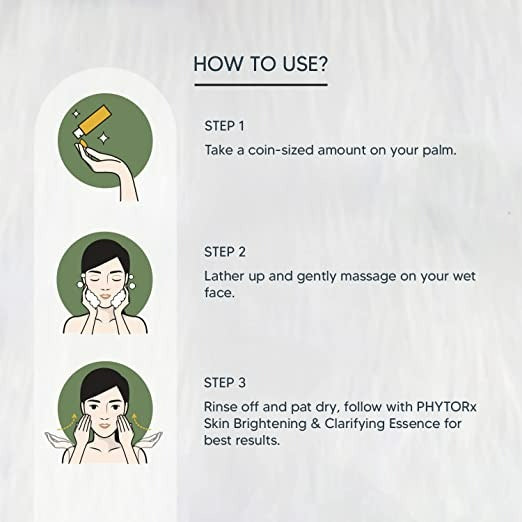 HOW TO USE?

STEP 1
Take a coin-sized amount on your palm.

STEP 2
Lather up and gently massage on your wet face.

STEP 3
Rinse off and pat dry, follow with PHYTORx Skin Brightening & Clarifying Essence for best results.