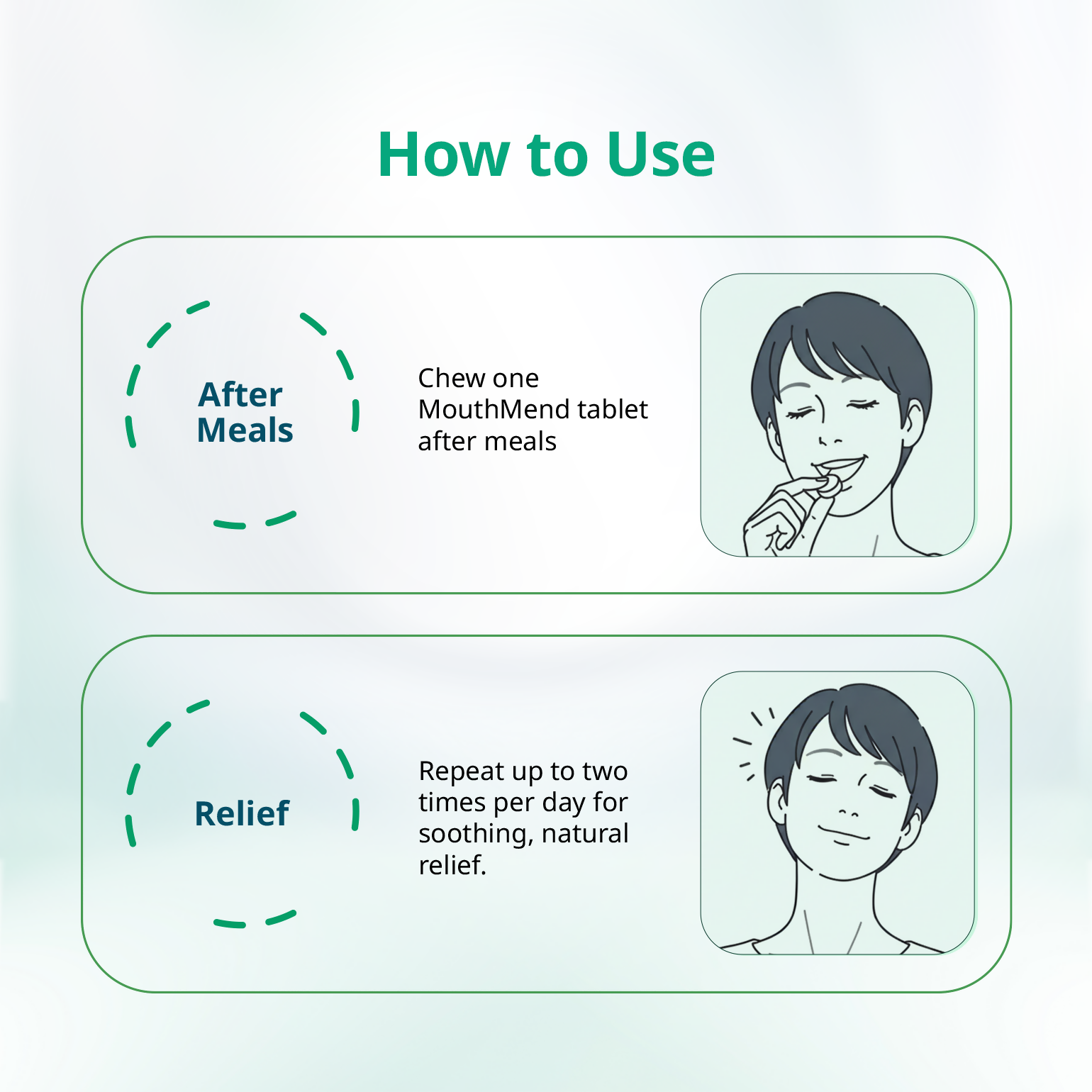 How to Use

After Meals

Chew one MouthMend tablet after meals

Relief

Repeat up to two times per day for soothing, natural relief.