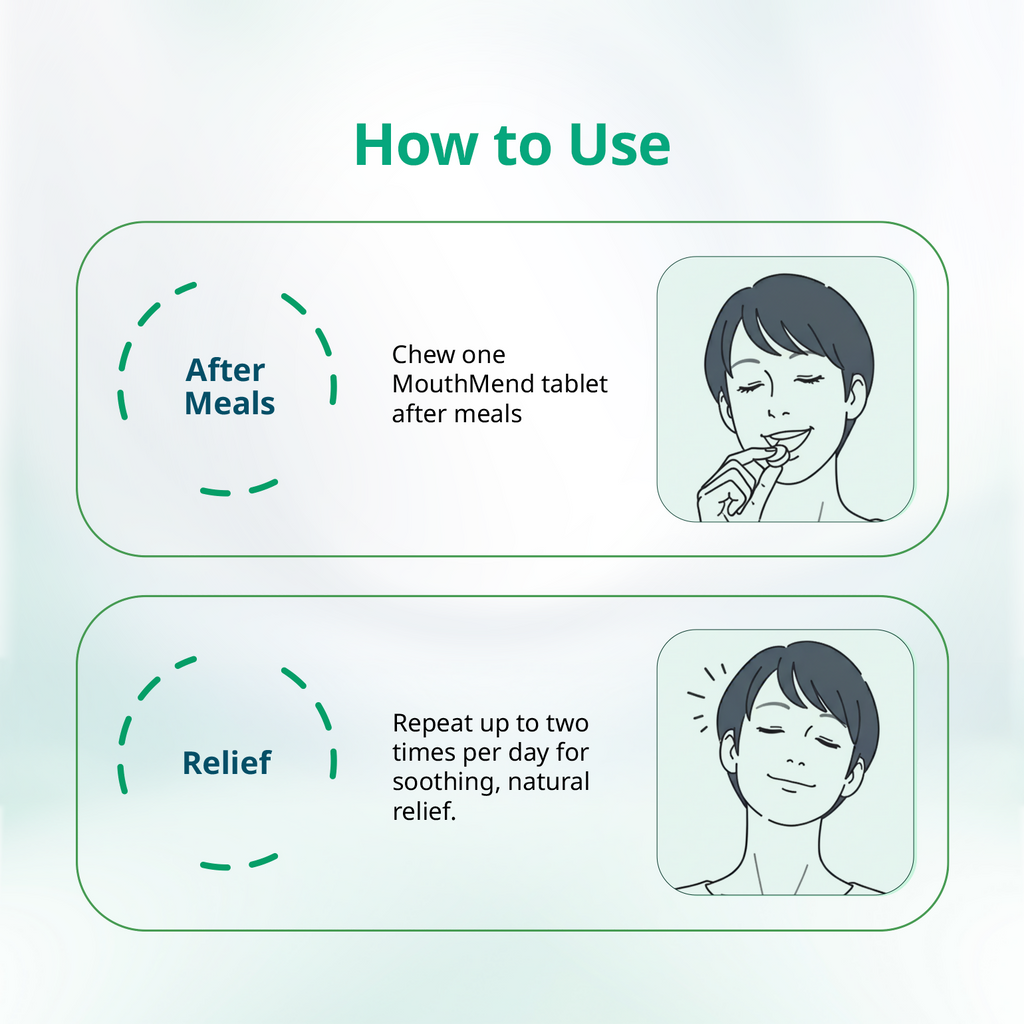 How to Use

After Meals

Chew one MouthMend tablet after meals

Relief

Repeat up to two times per day for soothing, natural relief.