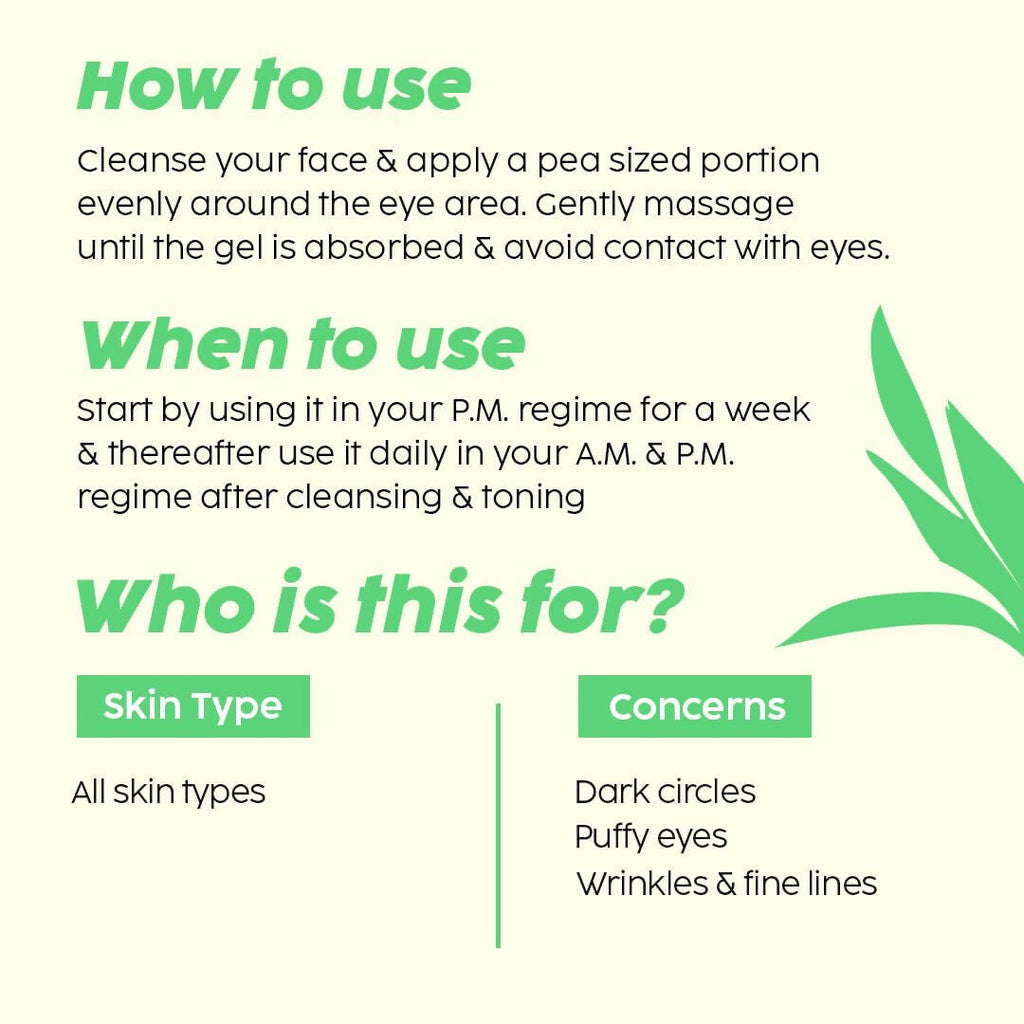 How to use

Cleanse your face & apply a pea sized portion evenly around the eye area. Gently massage until the gel is absorbed & avoid contact with eyes.

When to use

Start by using it in your P.M. regime for a week & thereafter use it daily in your A.M. & P.M. regime after cleansing & toning

Who is this for?

Skin Type

All skin types

Concerns

Dark circles
Puffy eyes
Wrinkles & fine lines