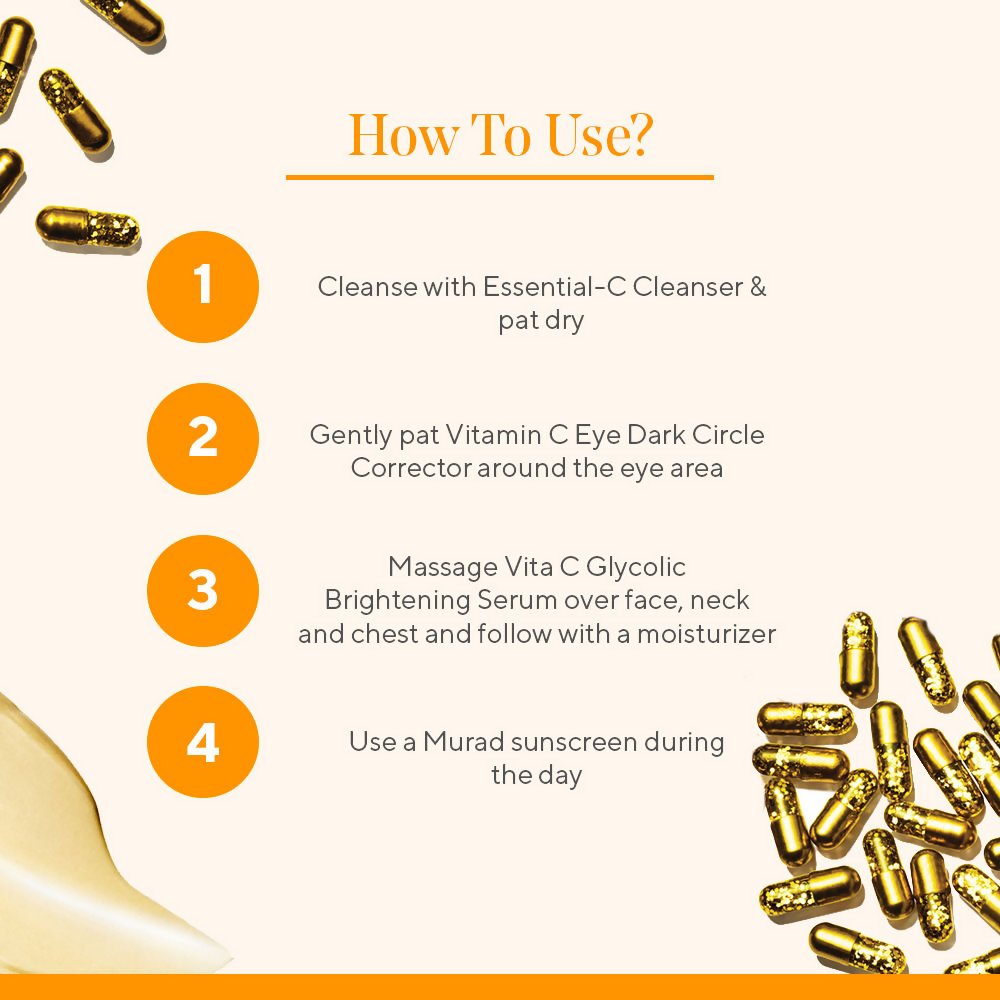 How To Use?

1

Cleanse with Essential-C Cleanser & pat dry

2

Gently pat Vitamin C Eye Dark Circle Corrector around the eye area

3

Massage Vita C Glycolic Brightening Serum over face, neck and chest and follow with a moisturizer

4

Use a Murad sunscreen during the day