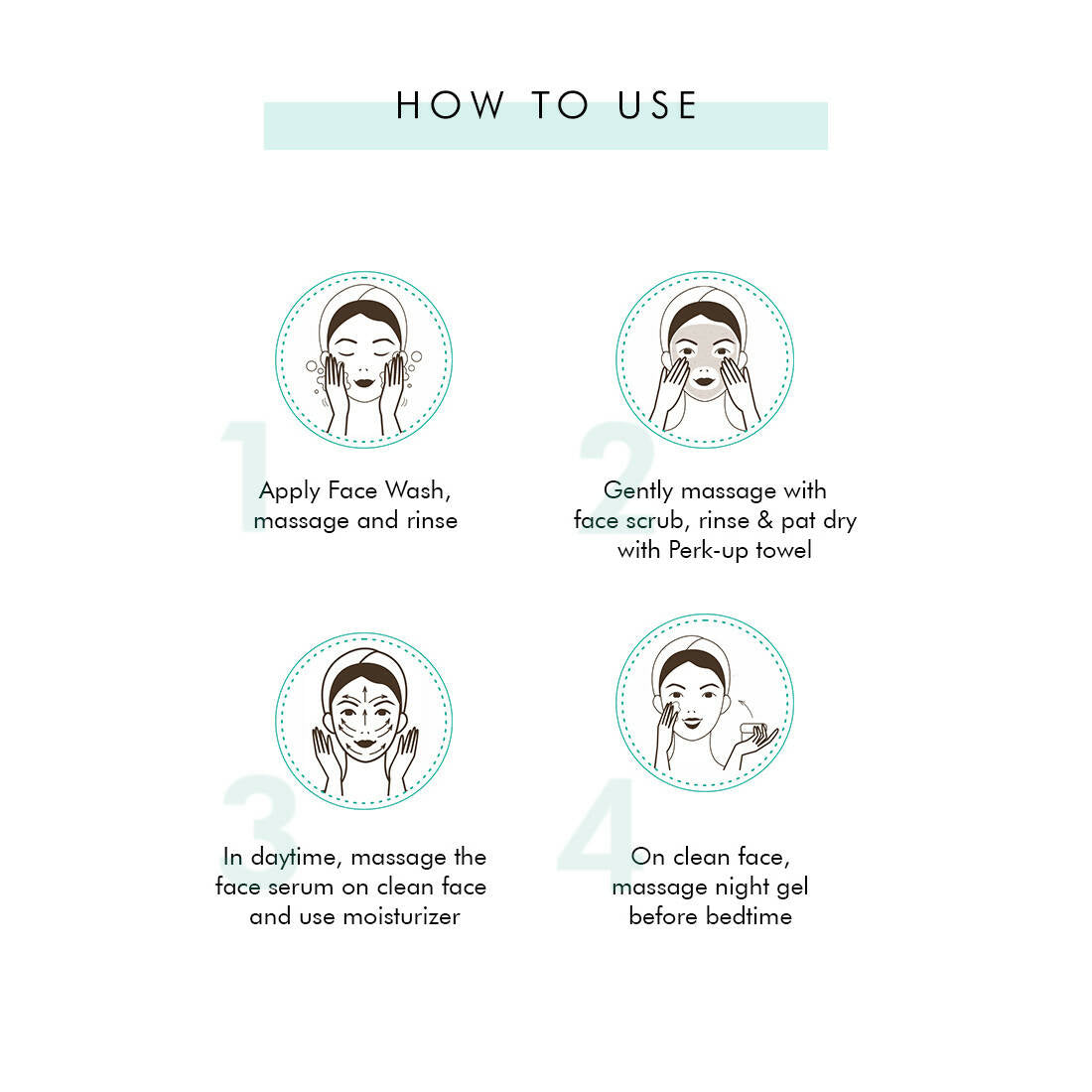 HOW TO USE

1

Apply Face Wash, massage and rinse

2

Gently massage with face scrub, rinse & pat dry with Perk-up towel

3

In daytime, massage the face serum on clean face and use moisturizer

4

On clean face, massage night gel before bedtime