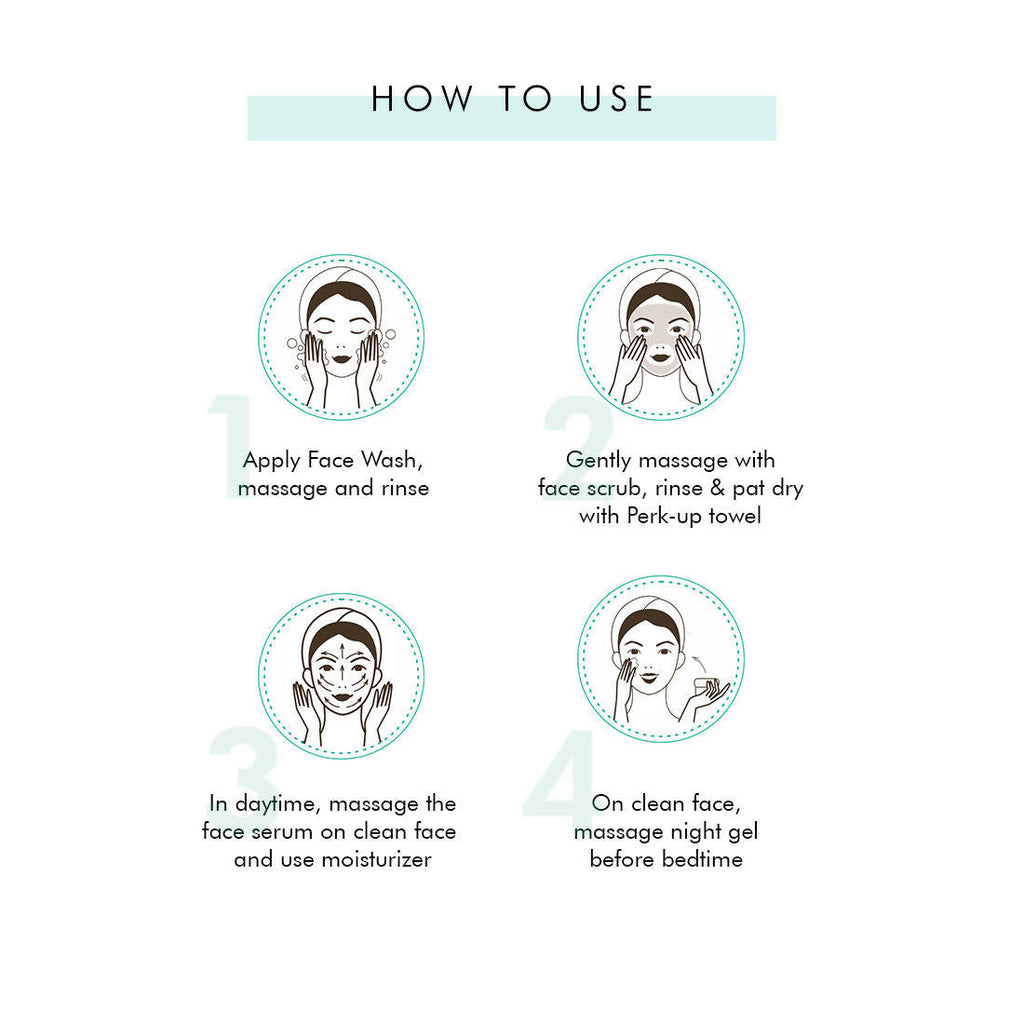 HOW TO USE

1
Apply Face Wash, massage and rinse

2
Gently massage with face scrub, rinse & pat dry with Perk-up towel

3
In daytime, massage the face serum on clean face and use moisturizer

4
On clean face, massage night gel before bedtime