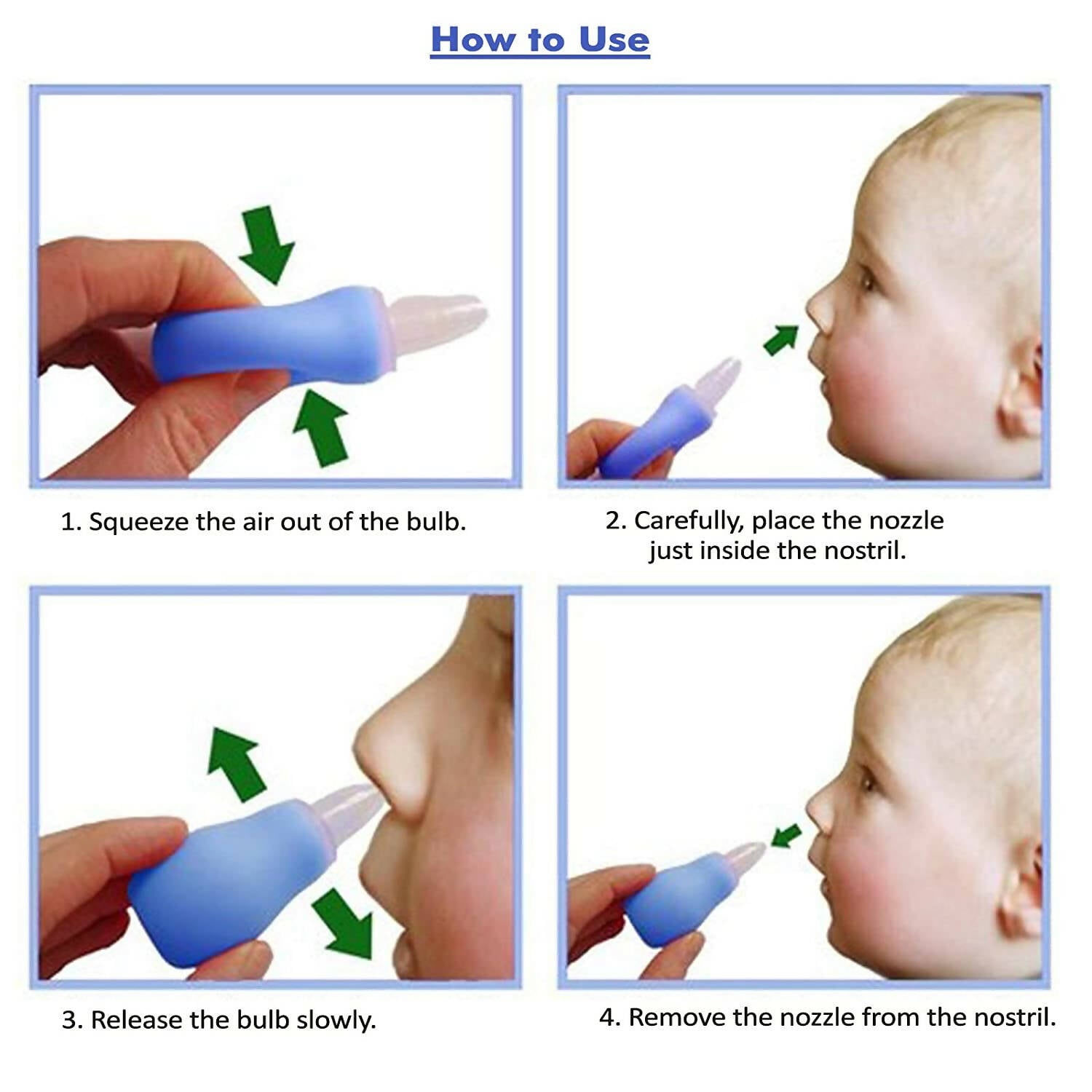 How to Use

1. Squeeze the air out of the bulb.

2. Carefully, place the nozzle just inside the nostril.

3. Release the bulb slowly.

4. Remove the nozzle from the nostril.