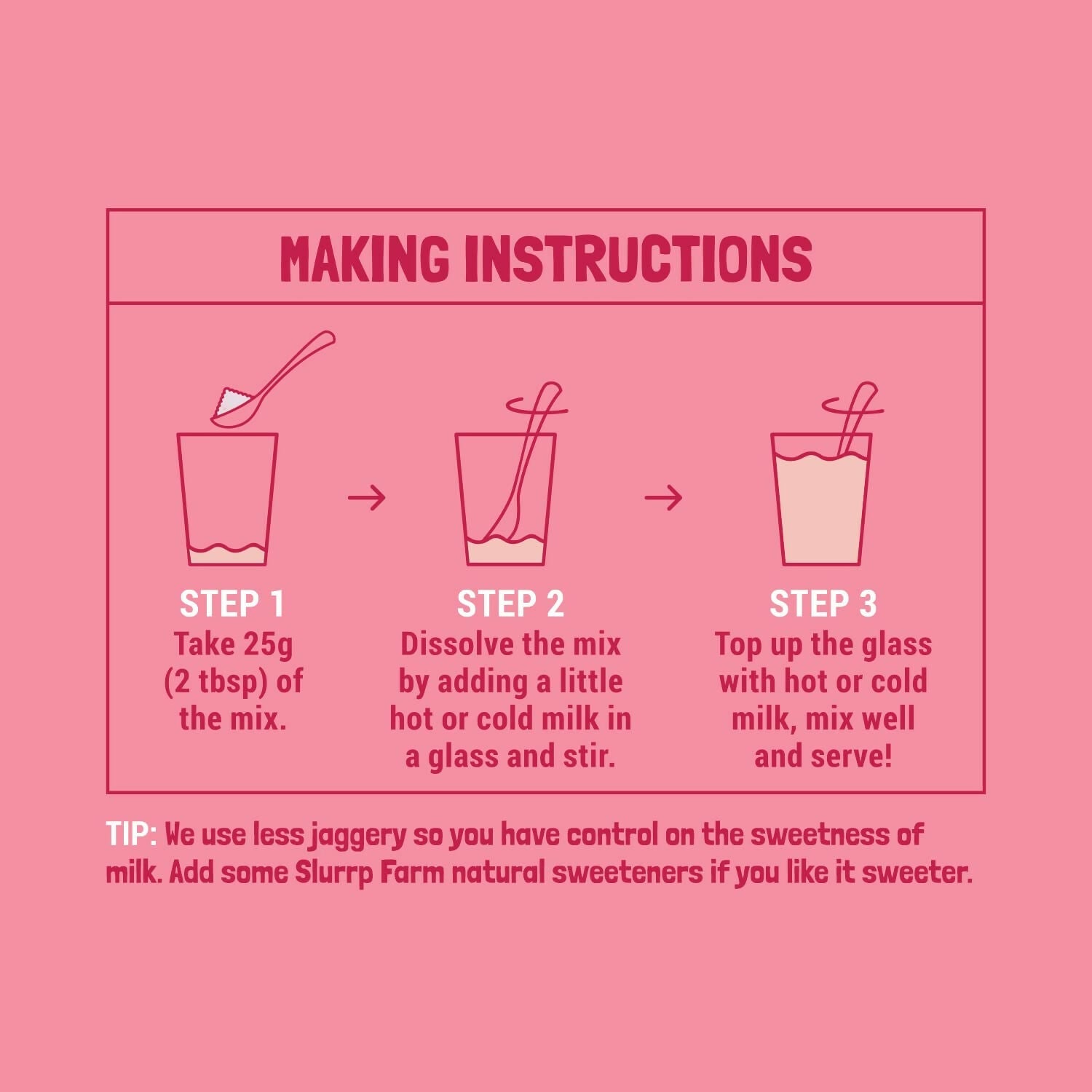 MAKING INSTRUCTIONS

STEP 1
Take 25g (2 tbsp) of the mix.

STEP 2
Dissolve the mix by adding a little hot or cold milk in a glass and stir.

STEP 3
Top up the glass with hot or cold milk, mix well and serve!

TIP: We use less jaggery so you have control on the sweetness of milk. Add some Slurrp Farm natural sweeteners if you like it sweeter.