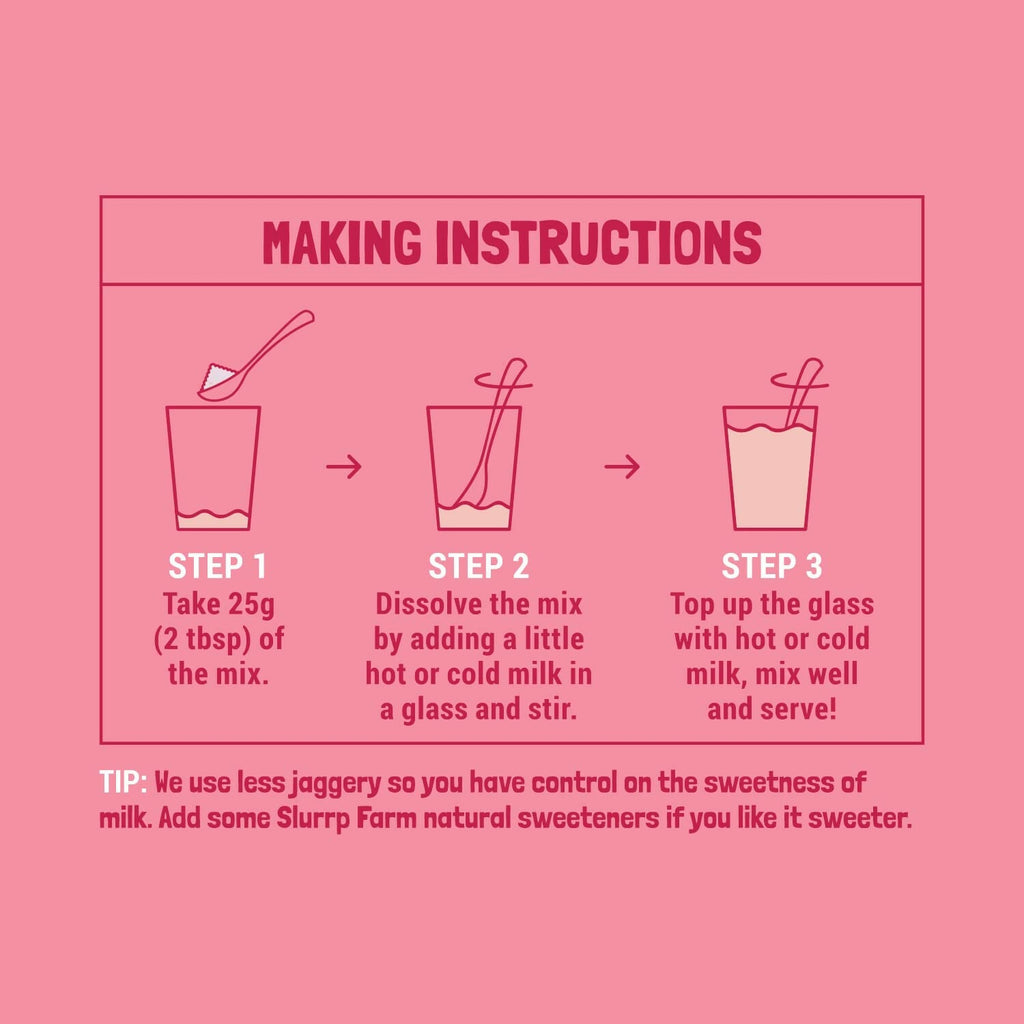 MAKING INSTRUCTIONS

STEP 1
Take 25g (2 tbsp) of the mix.

STEP 2
Dissolve the mix by adding a little hot or cold milk in a glass and stir.

STEP 3
Top up the glass with hot or cold milk, mix well and serve!

TIP: We use less jaggery so you have control on the sweetness of milk. Add some Slurrp Farm natural sweeteners if you like it sweeter.