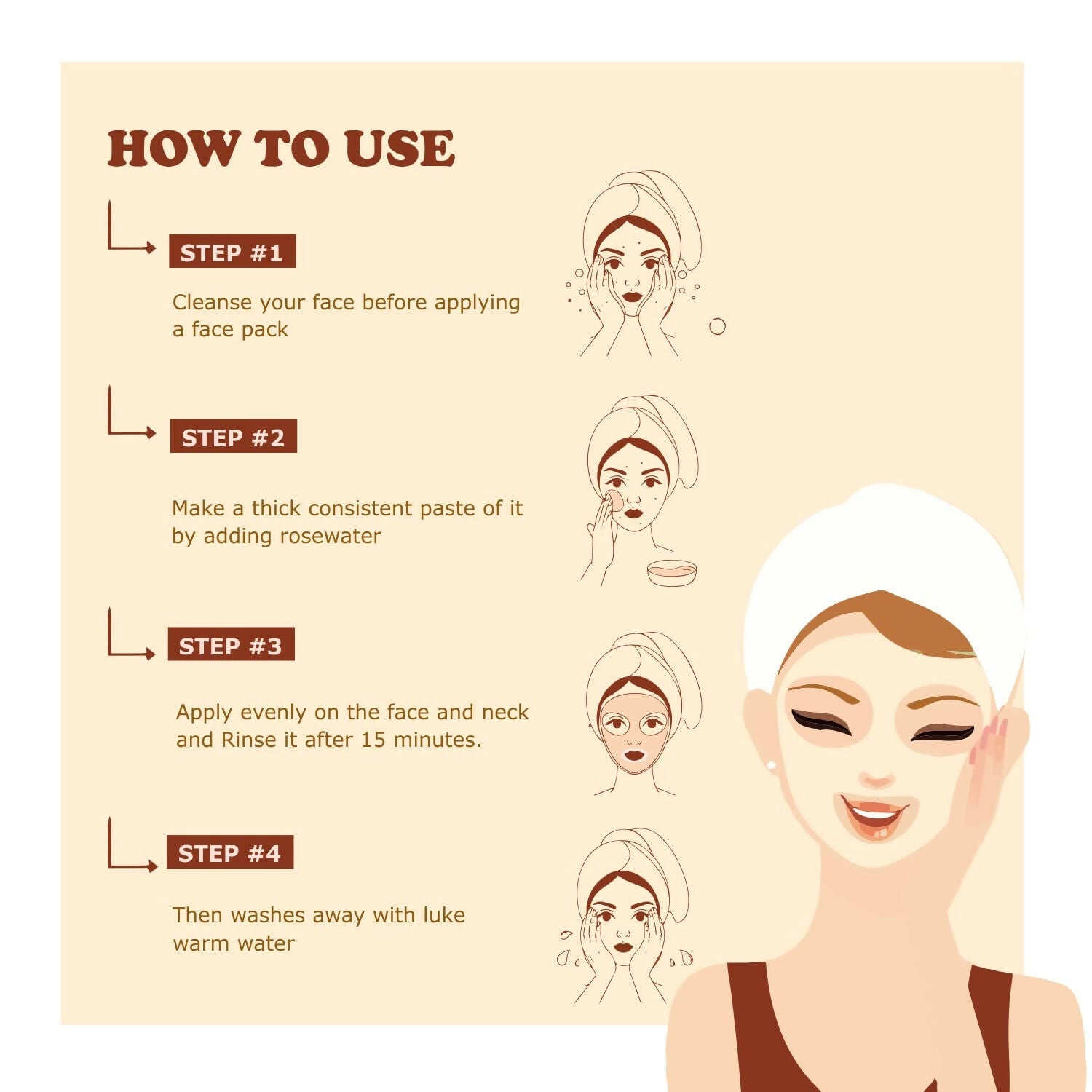 HOW TO USE

STEP #1

Cleanse your face before applying a face pack

STEP #2

Make a thick consistent paste of it by adding rosewater

STEP #3

Apply evenly on the face and neck and Rinse it after 15 minutes.

STEP #4

Then washes away with luke warm water