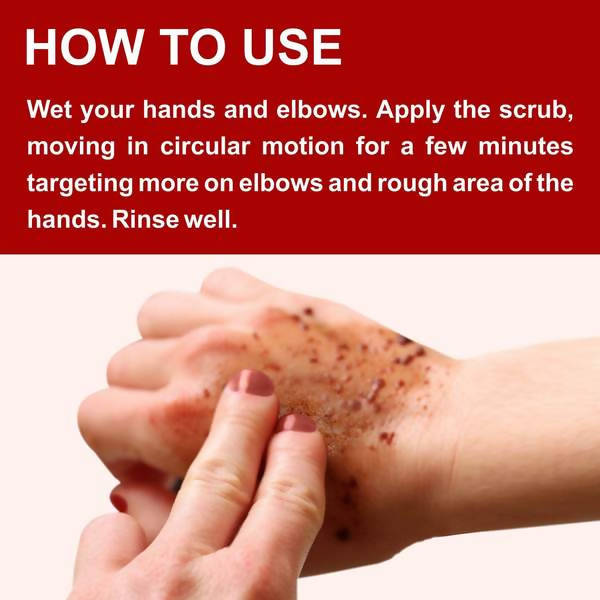 HOW TO USE

Wet your hands and elbows. Apply the scrub, moving in circular motion for a few minutes targeting more on elbows and rough area of the hands. Rinse well.