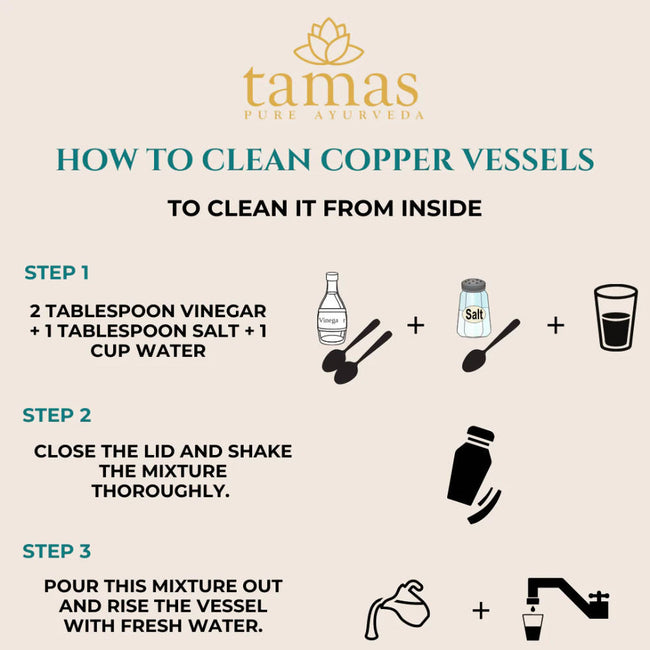 tamas
PURE AYURVEDA

HOW TO CLEAN COPPER VESSELS

TO CLEAN IT FROM INSIDE

STEP 1

2 TABLESPOON VINEGAR + 1 TABLESPOON SALT + 1 CUP WATER

Vinega r

+

Salt

+

STEP 2

CLOSE THE LID AND SHAKE THE MIXTURE THOROUGHLY.

STEP 3

POUR THIS MIXTURE OUT AND RISE THE VESSEL WITH FRESH WATER.

+