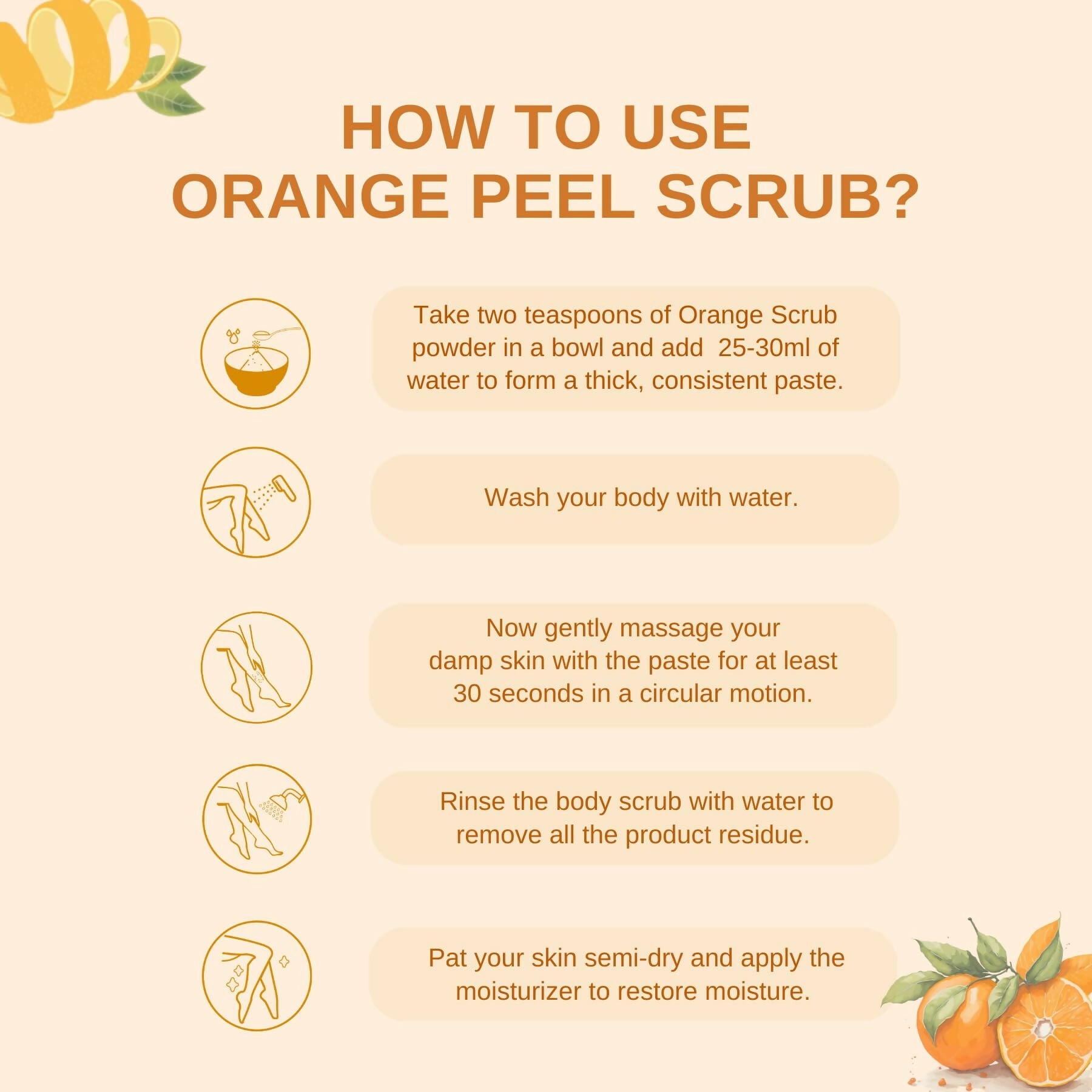 HOW TO USE
ORANGE PEEL SCRUB?

Take two teaspoons of Orange Scrub powder in a bowl and add 25-30ml of water to form a thick, consistent paste.

Wash your body with water.

Now gently massage your damp skin with the paste for at least 30 seconds in a circular motion.

Rinse the body scrub with water to remove all the product residue.

Pat your skin semi-dry and apply the moisturizer to restore moisture.