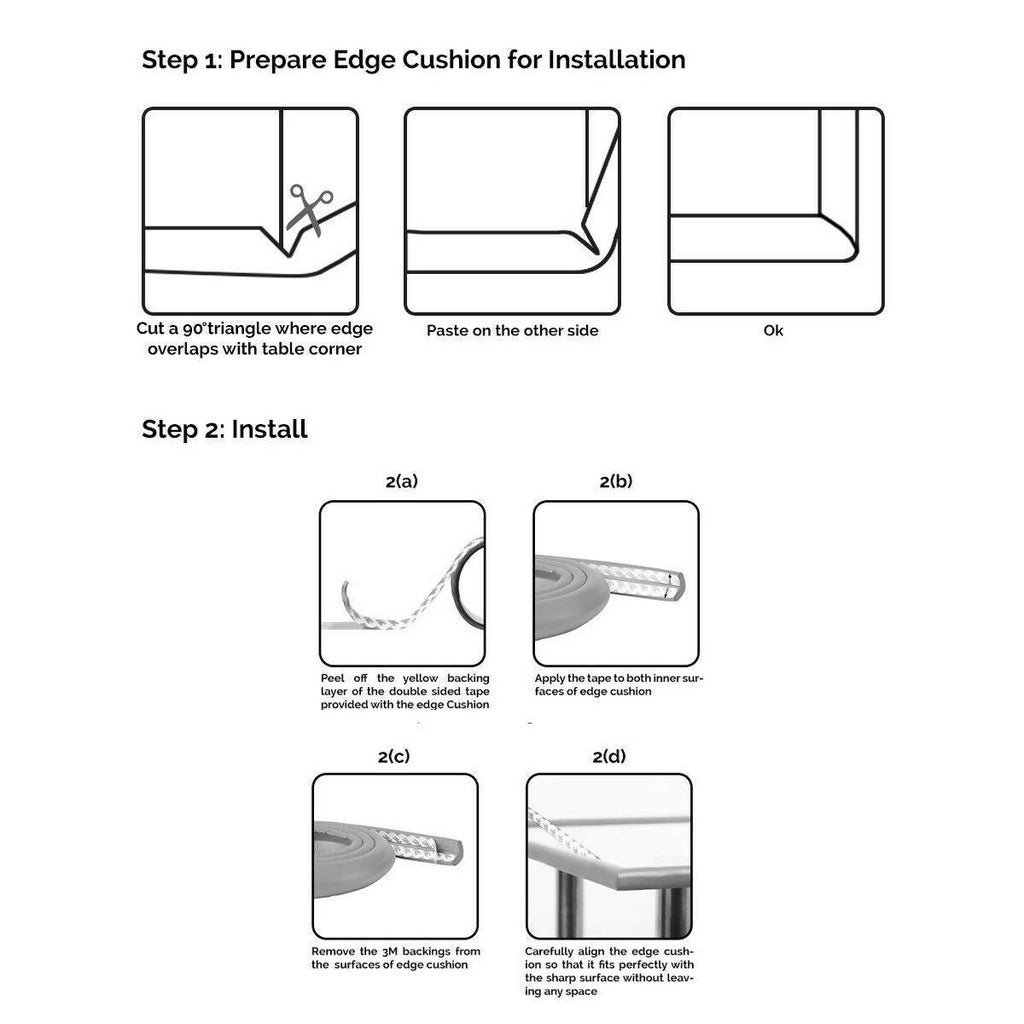 Step 1: Prepare Edge Cushion for Installation

Cut a 90°triangle where edge overlaps with table corner

Paste on the other side

Ok

Step 2: Install

2(a)

Peel off the yellow backing layer of the double sided tape provided with the edge Cushion

2(b)

Apply the tape to both inner surfaces of edge cushion

2(c)

Remove the 3M backings from the surfaces of edge cushion

2(d)

Carefully align the edge cushion so that it fits perfectly with the sharp surface without leaving any space