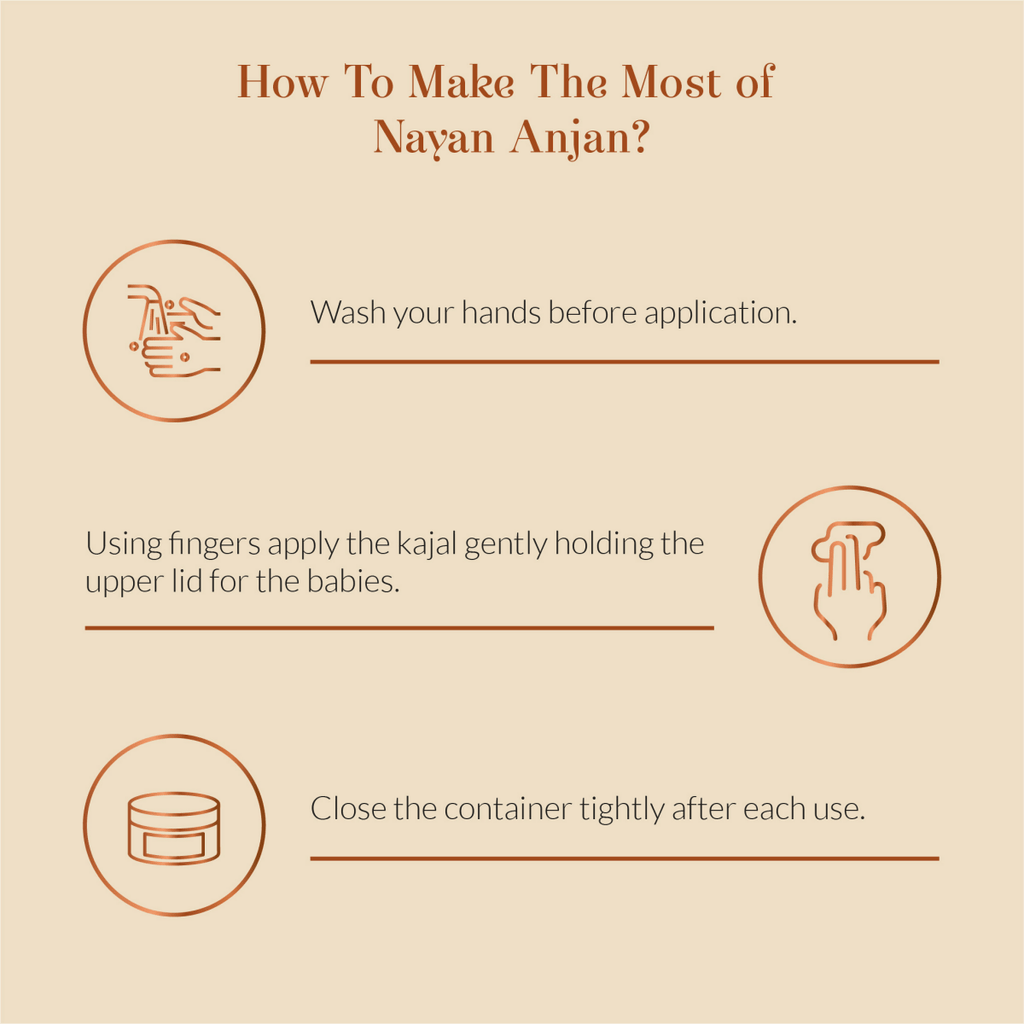 How To Make The Most of Nayan Anjan?

Wash your hands before application.

Using fingers apply the kajal gently holding the upper lid for the babies.

Close the container tightly after each use.