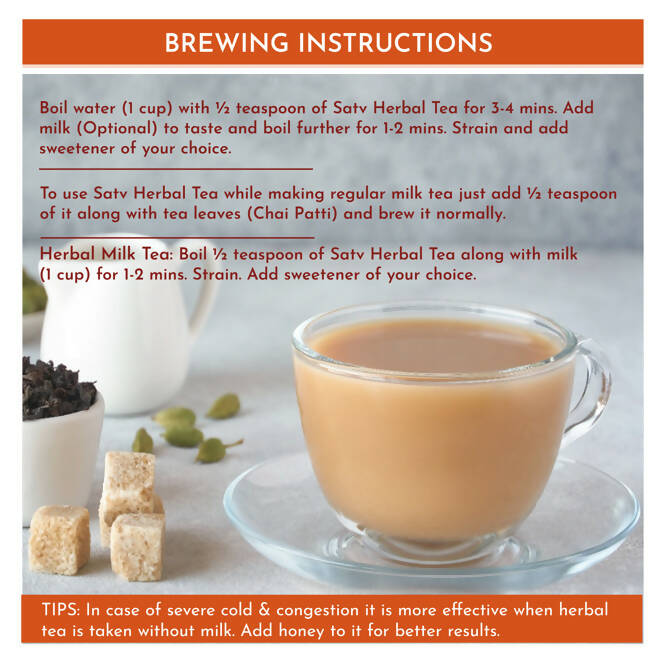 BREWING INSTRUCTIONS

Boil water (1 cup) with ½ teaspoon of Satv Herbal Tea for 3-4 mins. Add milk (Optional) to taste and boil further for 1-2 mins. Strain and add sweetener of your choice.

To use Satv Herbal Tea while making regular milk tea just add ½ teaspoon of it along with tea leaves (Chai Patti) and brew it normally.

Herbal Milk Tea: Boil ½ teaspoon of Satv Herbal Tea along with milk (1 cup) for 1-2 mins. Strain. Add sweetener of your choice.

TIPS: In case of severe cold & congestion it is more effective when herbal tea is taken without milk. Add honey to it for better results.