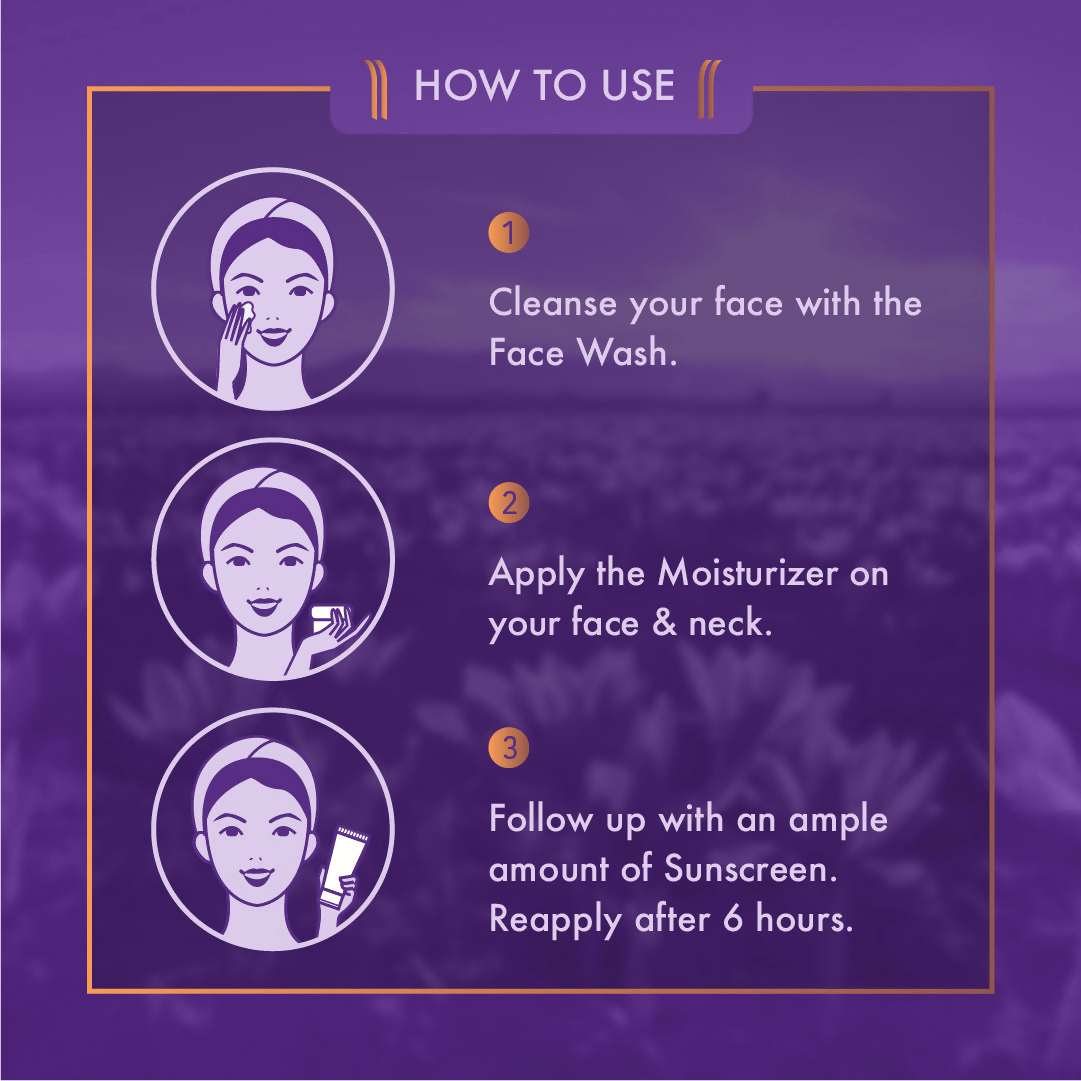 HOW TO USE

1

Cleanse your face with the Face Wash.

2

Apply the Moisturizer on your face & neck.

3

Follow up with an ample amount of Sunscreen. Reapply after 6 hours.