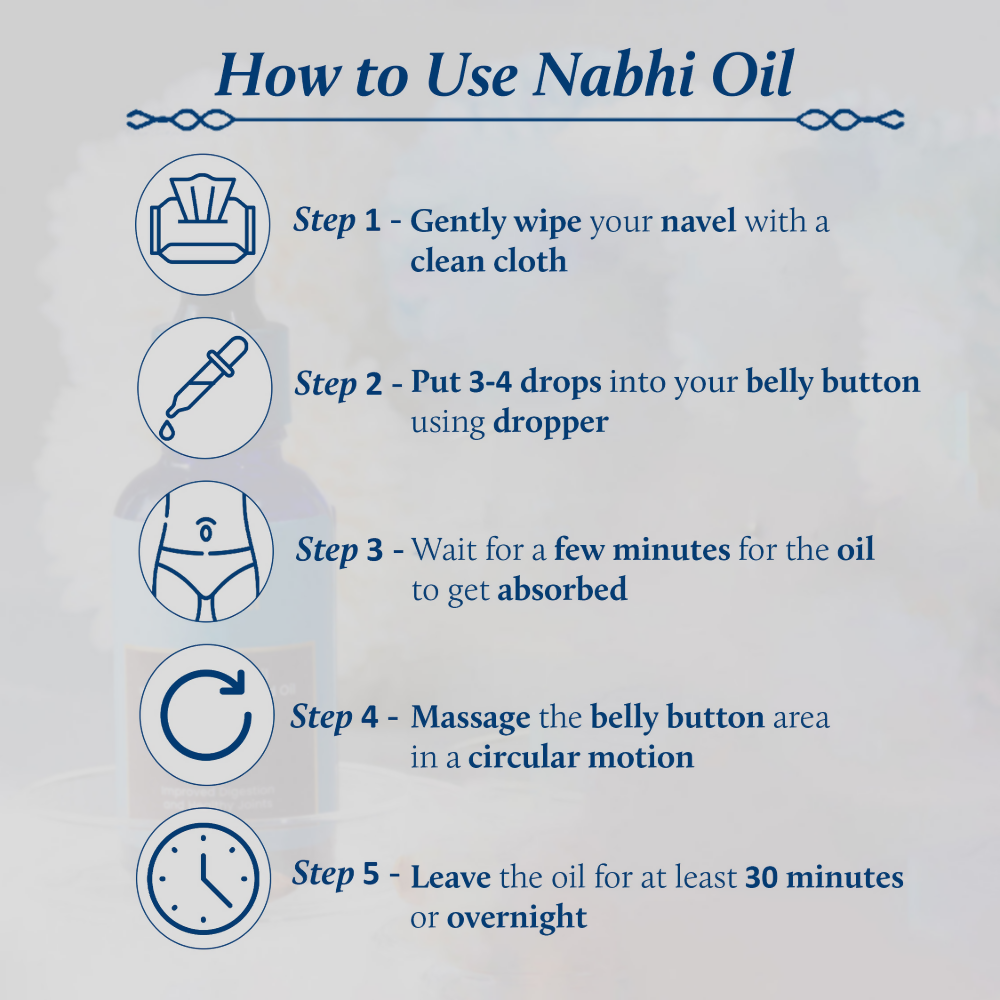 How to Use Nabhi Oil

Step 1 - Gently wipe your navel with a clean cloth

Step 2 - Put 3-4 drops into your belly button using dropper

Step 3 - Wait for a few minutes for the oil to get absorbed

Step 4 - Massage the belly button area in a circular motion

Step 5 - Leave the oil for at least 30 minutes or overnight