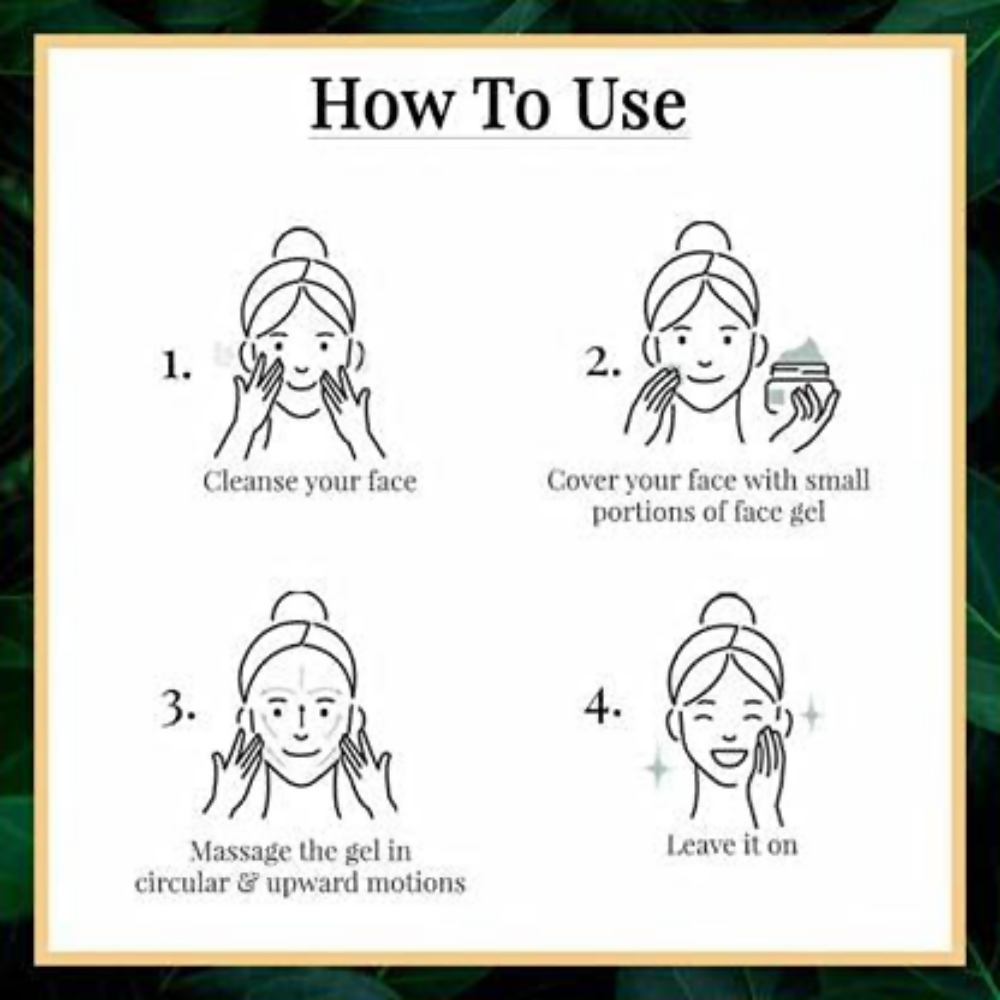 How To Use

1.
Cleanse your face

2.
Cover your face with small portions of face gel

3.
Massage the gel in circular & upward motions

4.
Leave it on