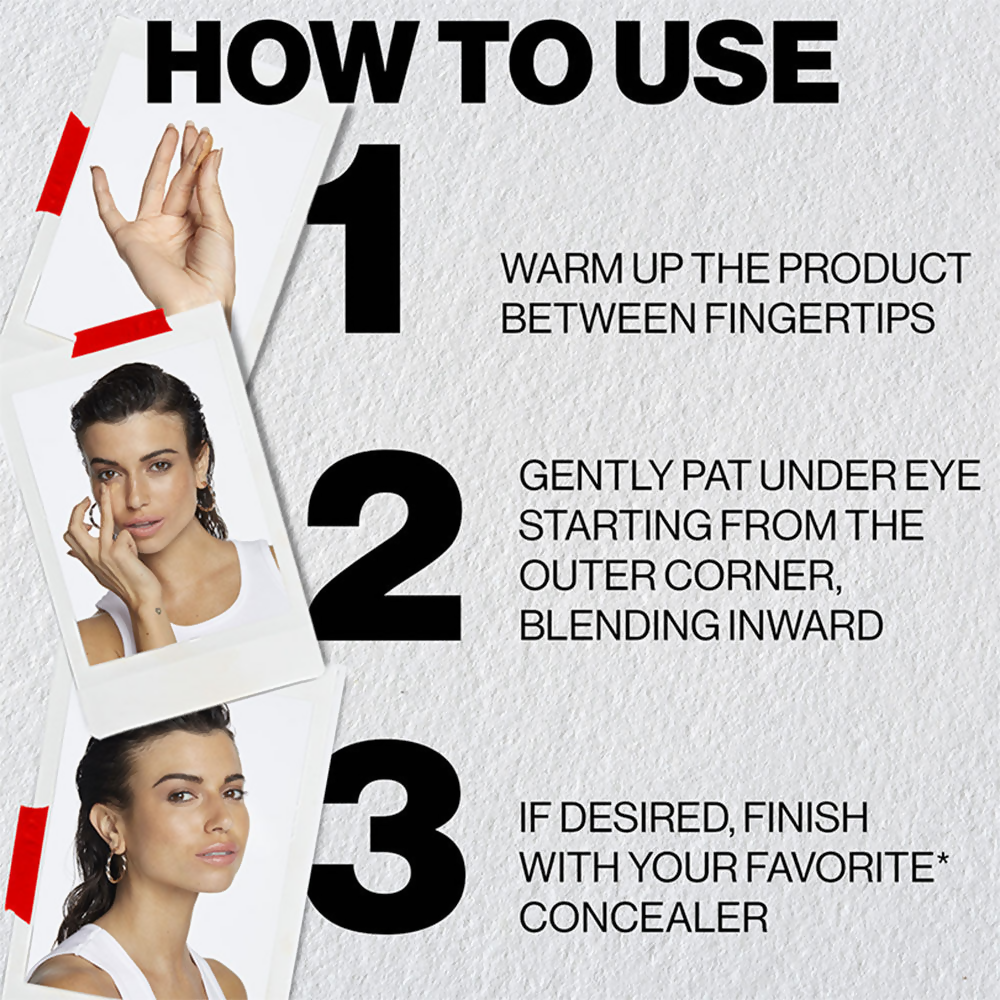 HOW TO USE

1

WARM UP THE PRODUCT BETWEEN FINGERTIPS

2

GENTLY PAT UNDER EYE STARTING FROM THE OUTER CORNER, BLENDING INWARD

3

IF DESIRED, FINISH WITH YOUR FAVORITE* CONCEALER