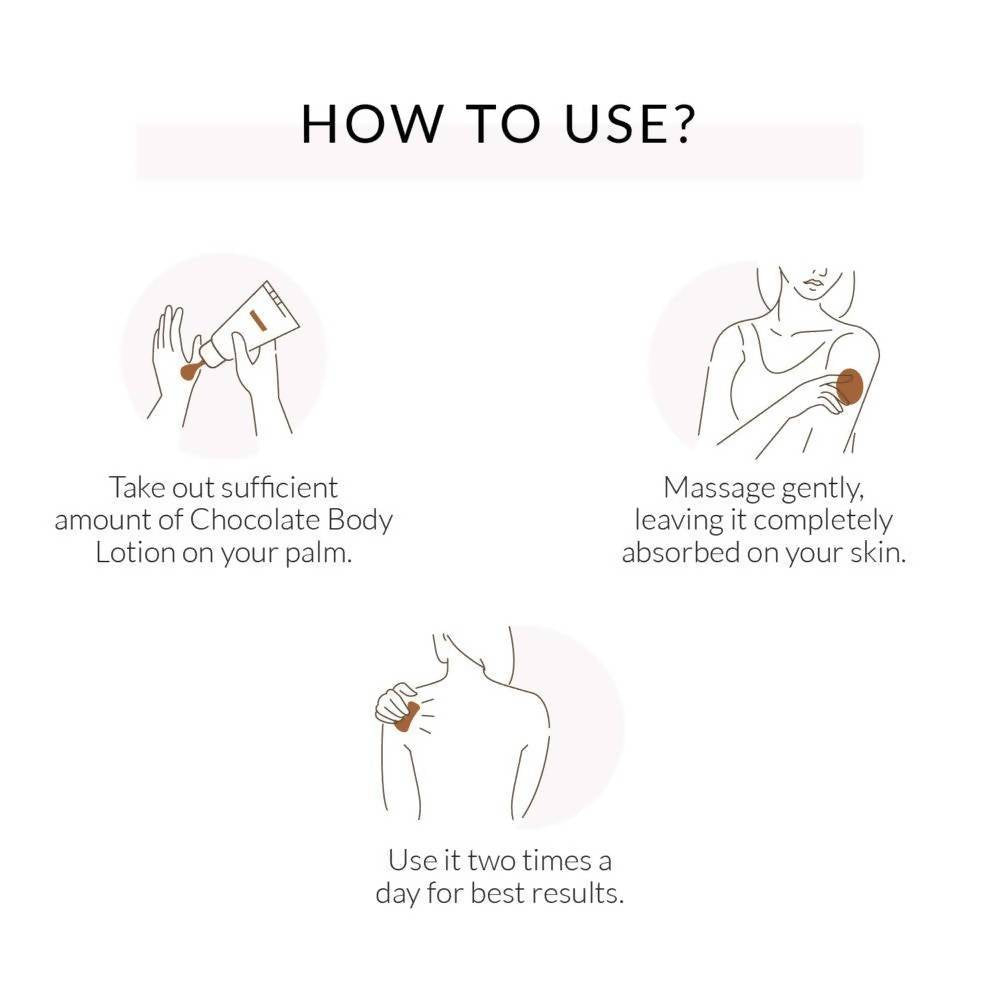 HOW TO USE?

Take out sufficient amount of Chocolate Body Lotion on your palm.

Massage gently, leaving it completely absorbed on your skin.

Use it two times a day for best results.