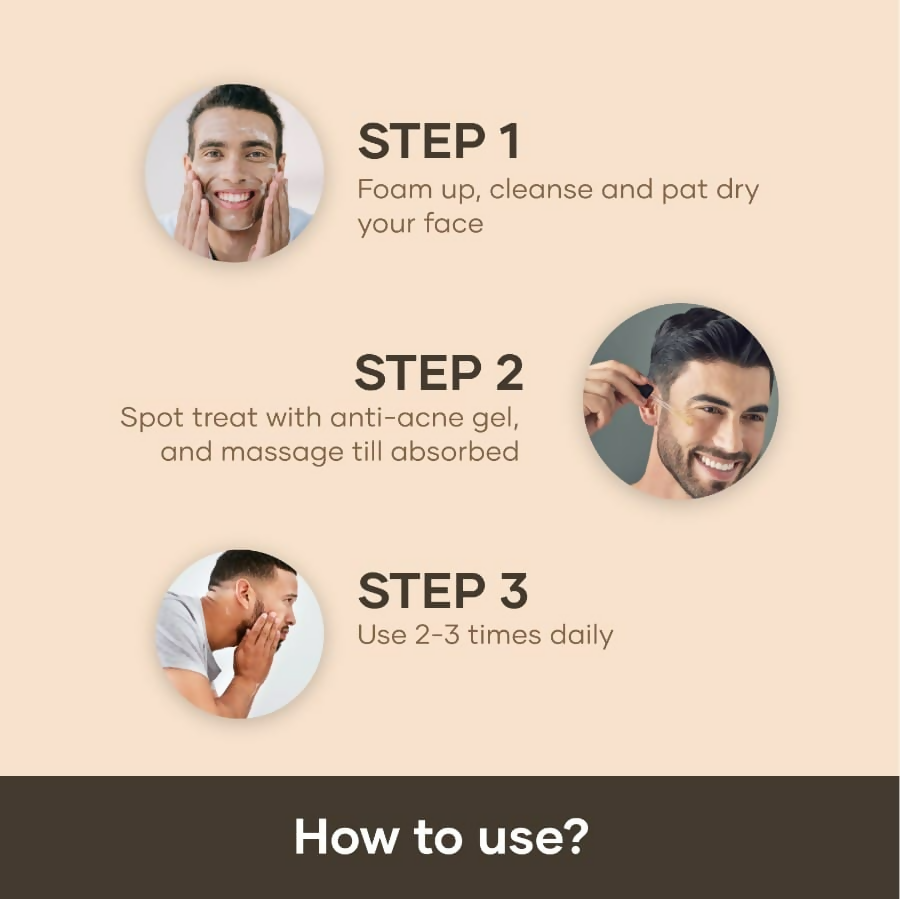 STEP 1
Foam up, cleanse and pat dry your face

STEP 2
Spot treat with anti-acne gel, and massage till absorbed

STEP 3
Use 2-3 times daily

How to use?