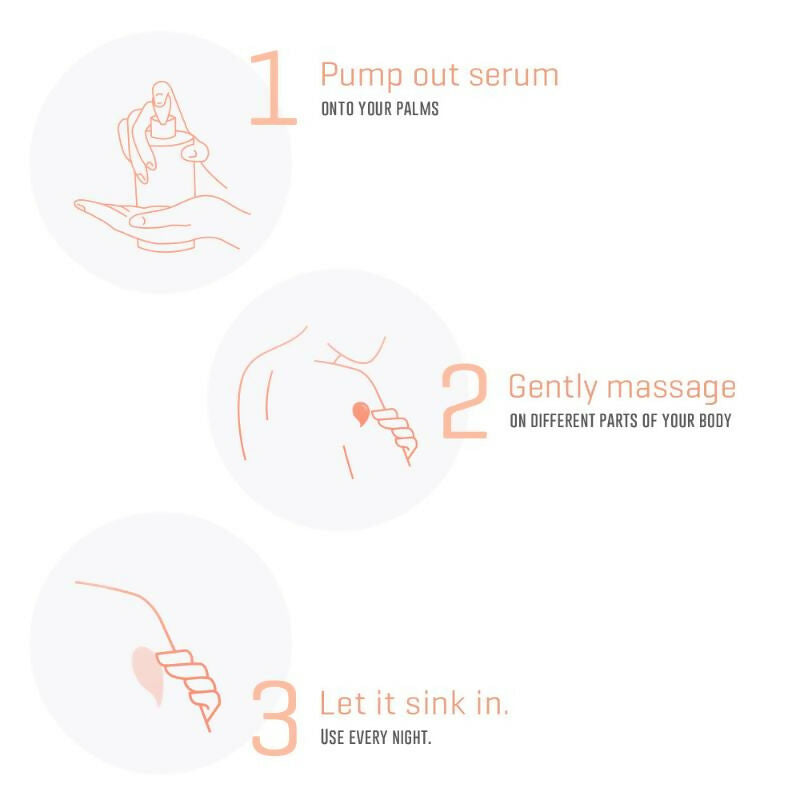 1 Pump out serum
ONTO YOUR PALMS

2 Gently massage
ON DIFFERENT PARTS OF YOUR BODY

3 Let it sink in.
USE EVERY NIGHT.