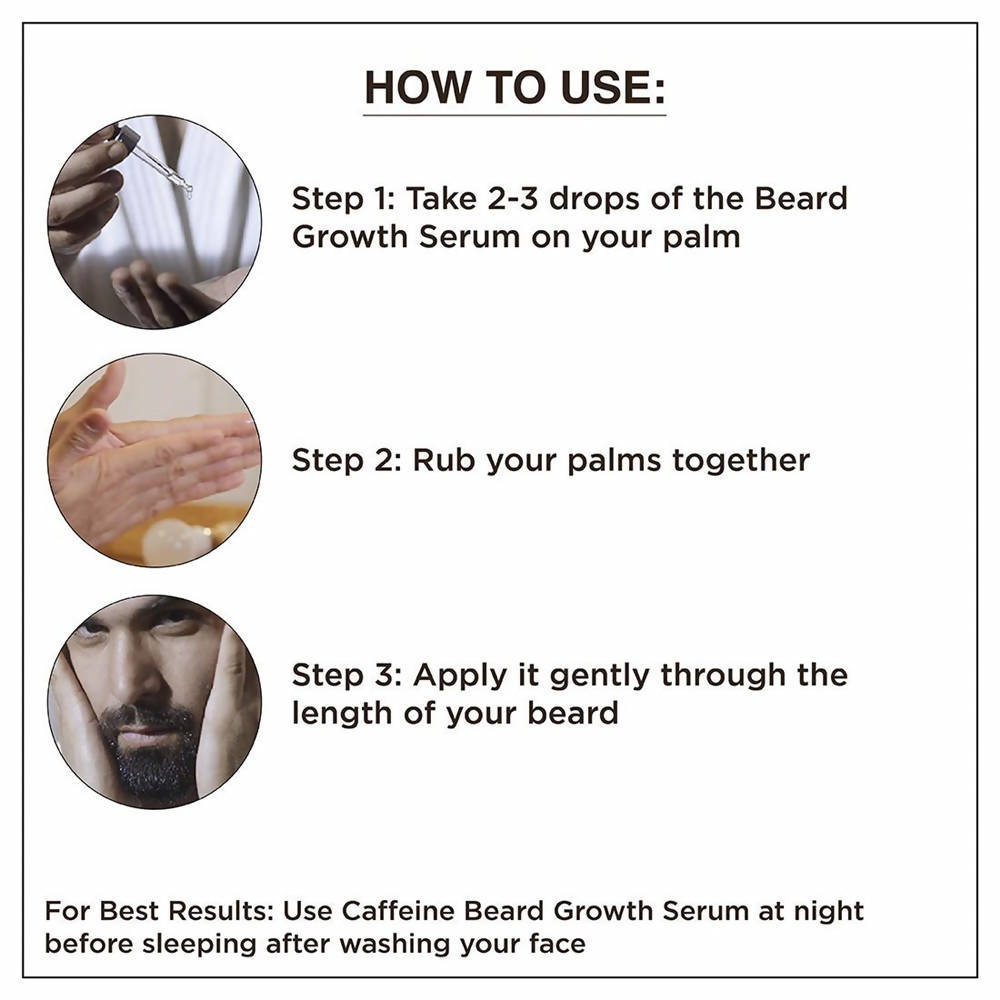 HOW TO USE:

Step 1: Take 2-3 drops of the Beard Growth Serum on your palm

Step 2: Rub your palms together

Step 3: Apply it gently through the length of your beard

For Best Results: Use Caffeine Beard Growth Serum at night before sleeping after washing your face