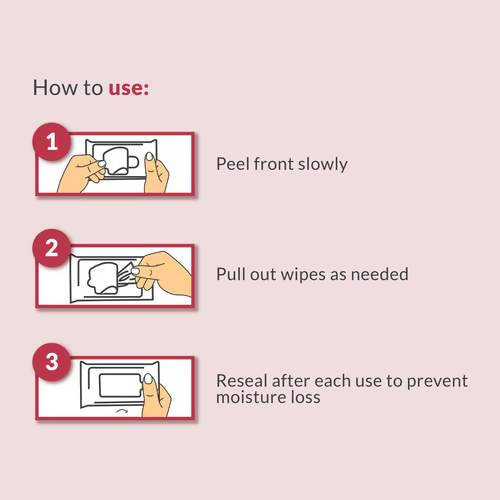 How to use:

1

Peel front slowly

2

Pull out wipes as needed

3

Reseal after each use to prevent moisture loss