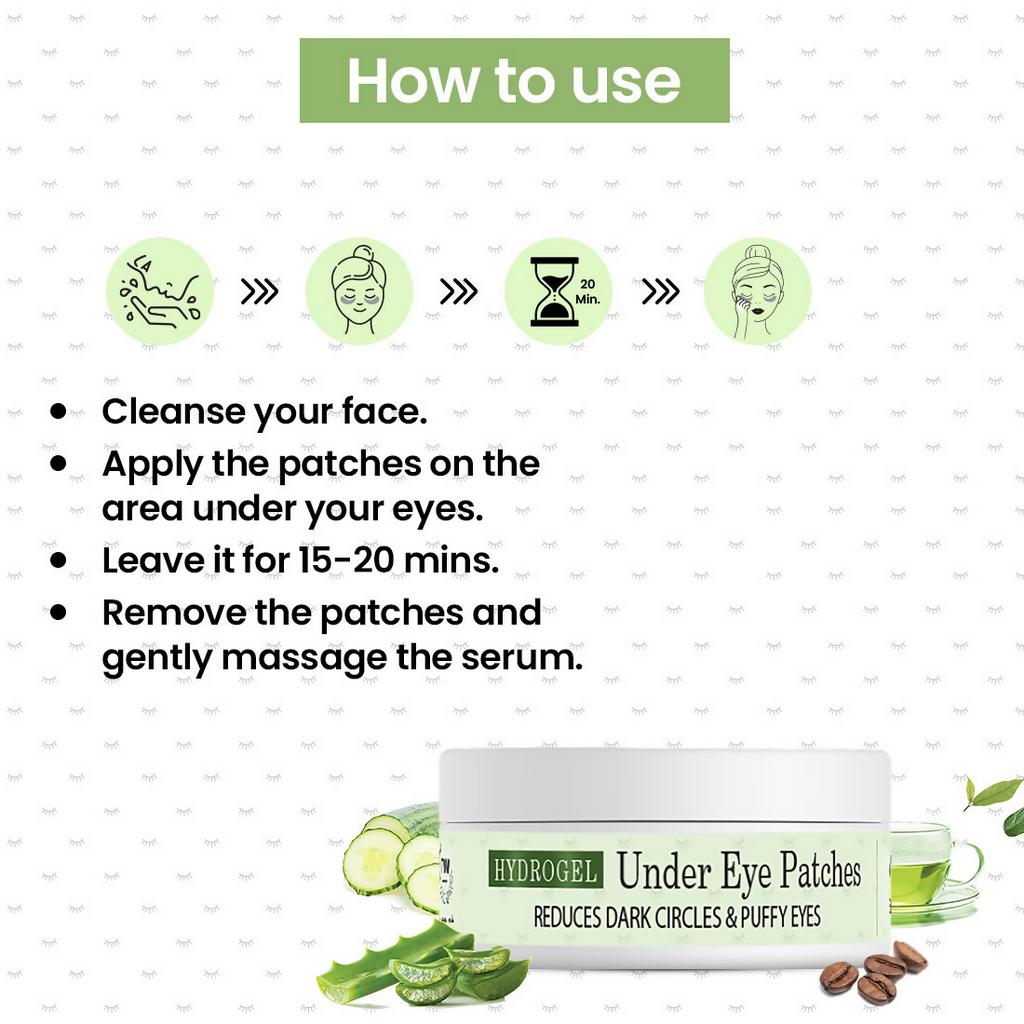 How to use

20 Min.

- Cleanse your face.
- Apply the patches on the area under your eyes.
- Leave it for 15-20 mins.
- Remove the patches and gently massage the serum.

HYDROGEL Under Eye Patches
REDUCES DARK CIRCLES & PUFFY EYES