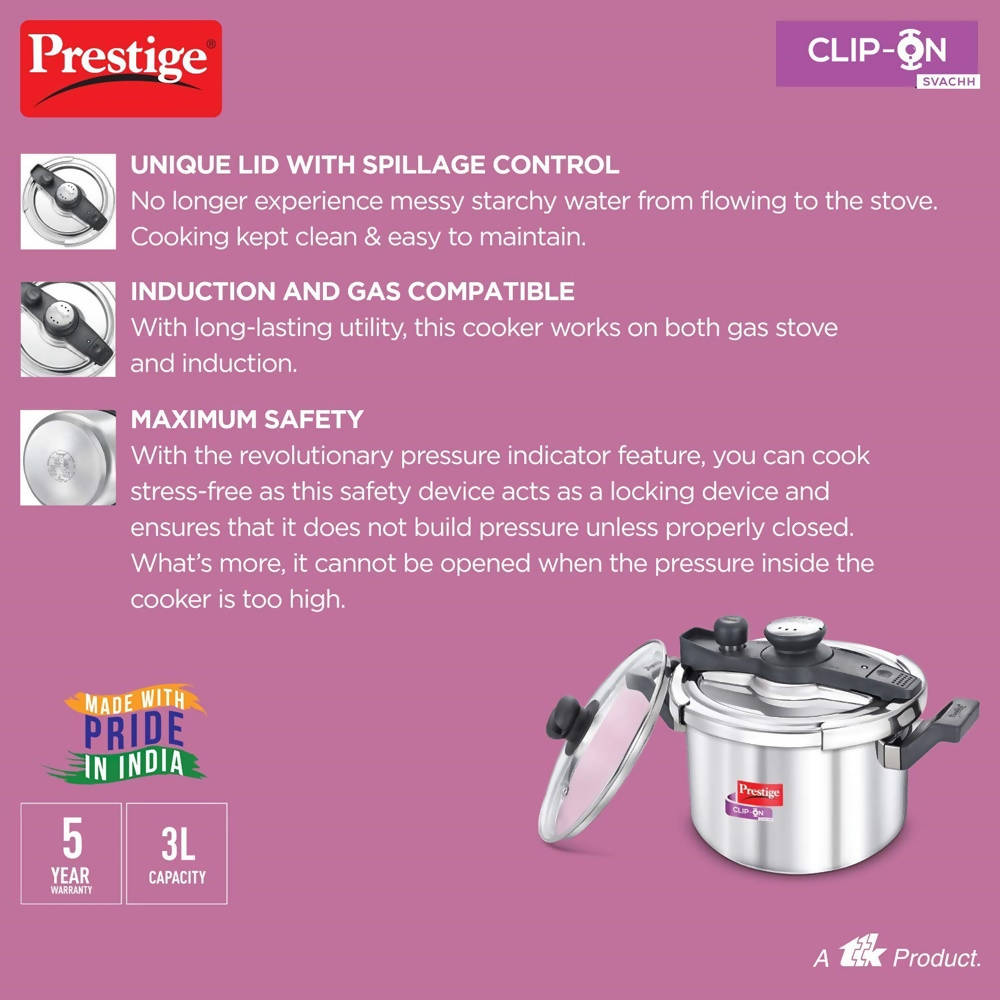 Prestige

CLIP-ON
SVACHH

UNIQUE LID WITH SPILLAGE CONTROL
No longer experience messy starchy water from flowing to the stove. Cooking kept clean & easy to maintain.

INDUCTION AND GAS COMPATIBLE
With long-lasting utility, this cooker works on both gas stove and induction.

MAXIMUM SAFETY
With the revolutionary pressure indicator feature, you can cook stress-free as this safety device acts as a locking device and ensures that it does not build pressure unless properly closed. What's more, it cannot be opened when the pressure inside the cooker is too high.

MADE WITH PRIDE IN INDIA

5 YEAR WARRANTY

3L CAPACITY

Prestige
CLIP-ON

A ttk Product.