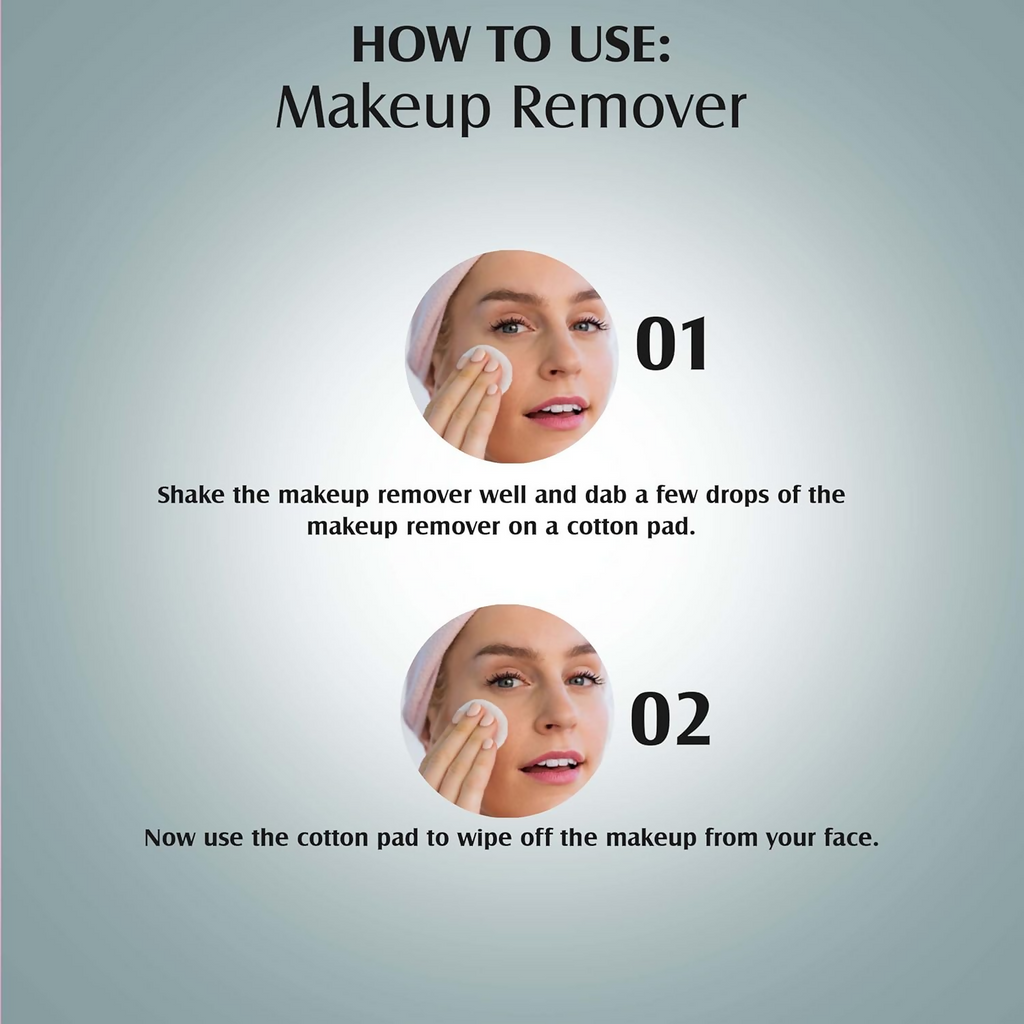 HOW TO USE:
Makeup Remover

01

Shake the makeup remover well and dab a few drops of the makeup remover on a cotton pad.

02

Now use the cotton pad to wipe off the makeup from your face.