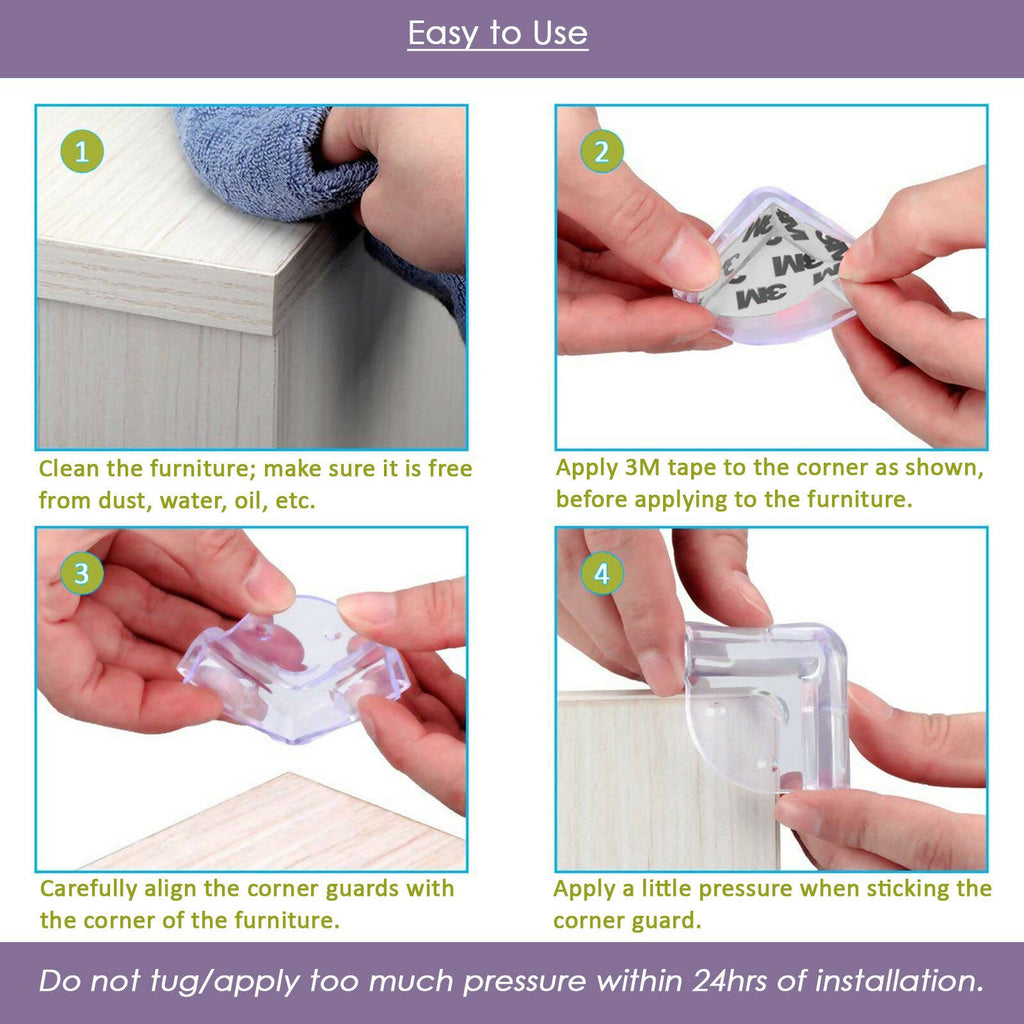 Easy to Use

1

Clean the furniture; make sure it is free from dust, water, oil, etc.

2

3M 3M 3M

Apply 3M tape to the corner as shown, before applying to the furniture.

3

Carefully align the corner guards with the corner of the furniture.

4

Apply a little pressure when sticking the corner guard.

Do not tug/apply too much pressure within 24hrs of installation.