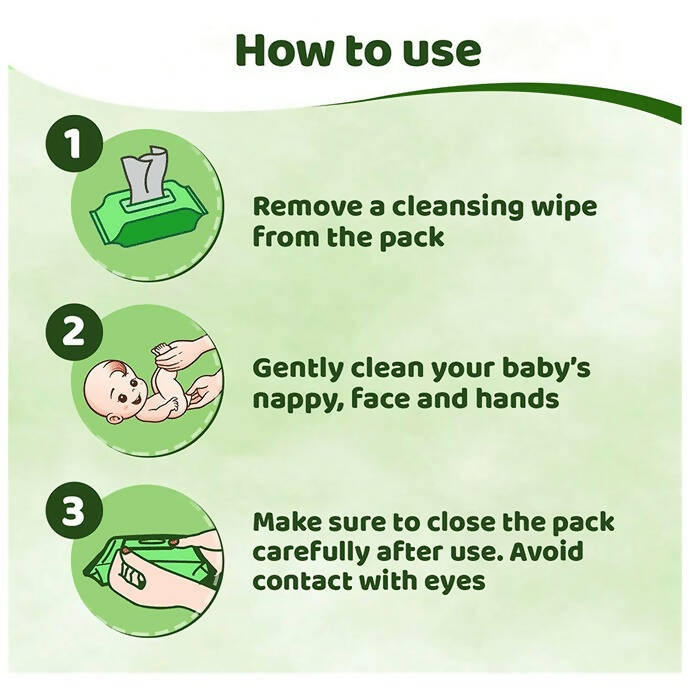 How to use

1

Remove a cleansing wipe from the pack

2

Gently clean your baby's nappy, face and hands

3

Make sure to close the pack carefully after use. Avoid contact with eyes