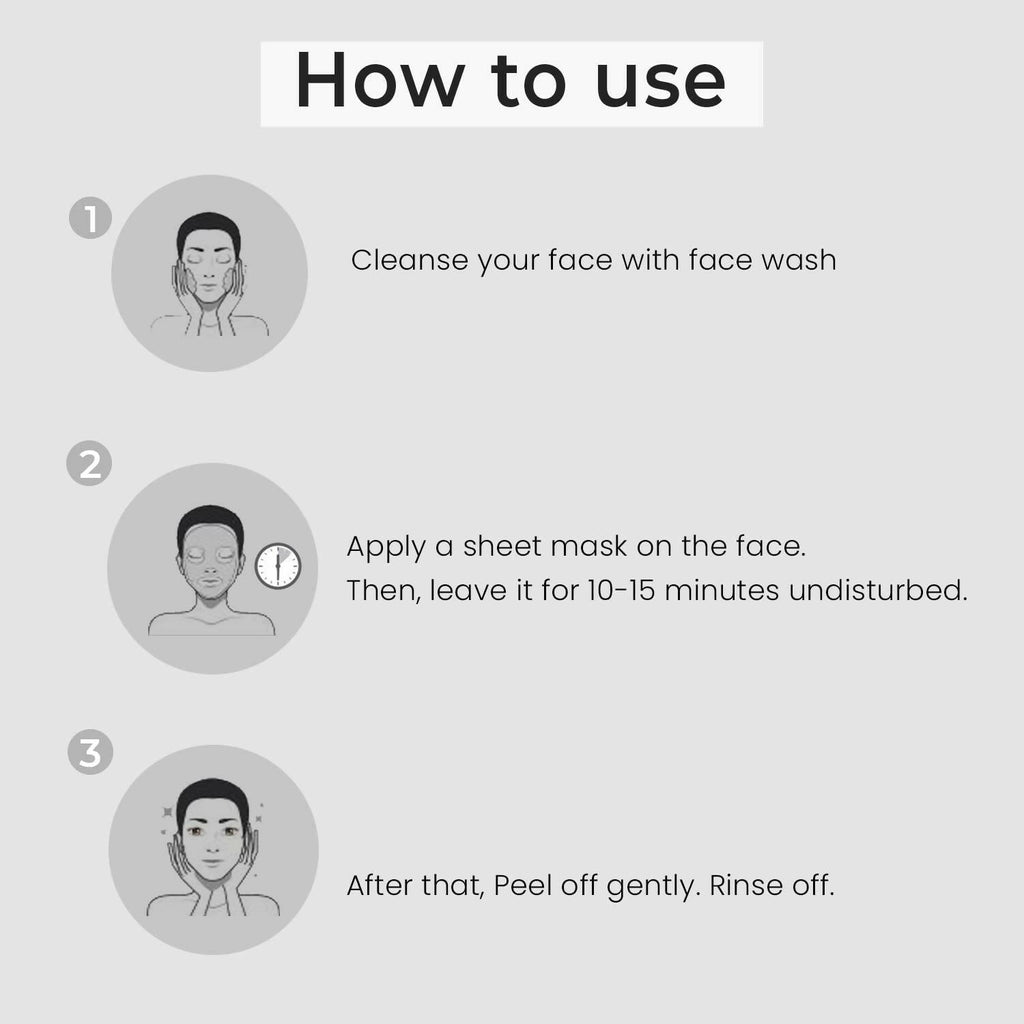 How to use

1

Cleanse your face with face wash

2

Apply a sheet mask on the face.
Then, leave it for 10-15 minutes undisturbed.

3

After that, Peel off gently. Rinse off.