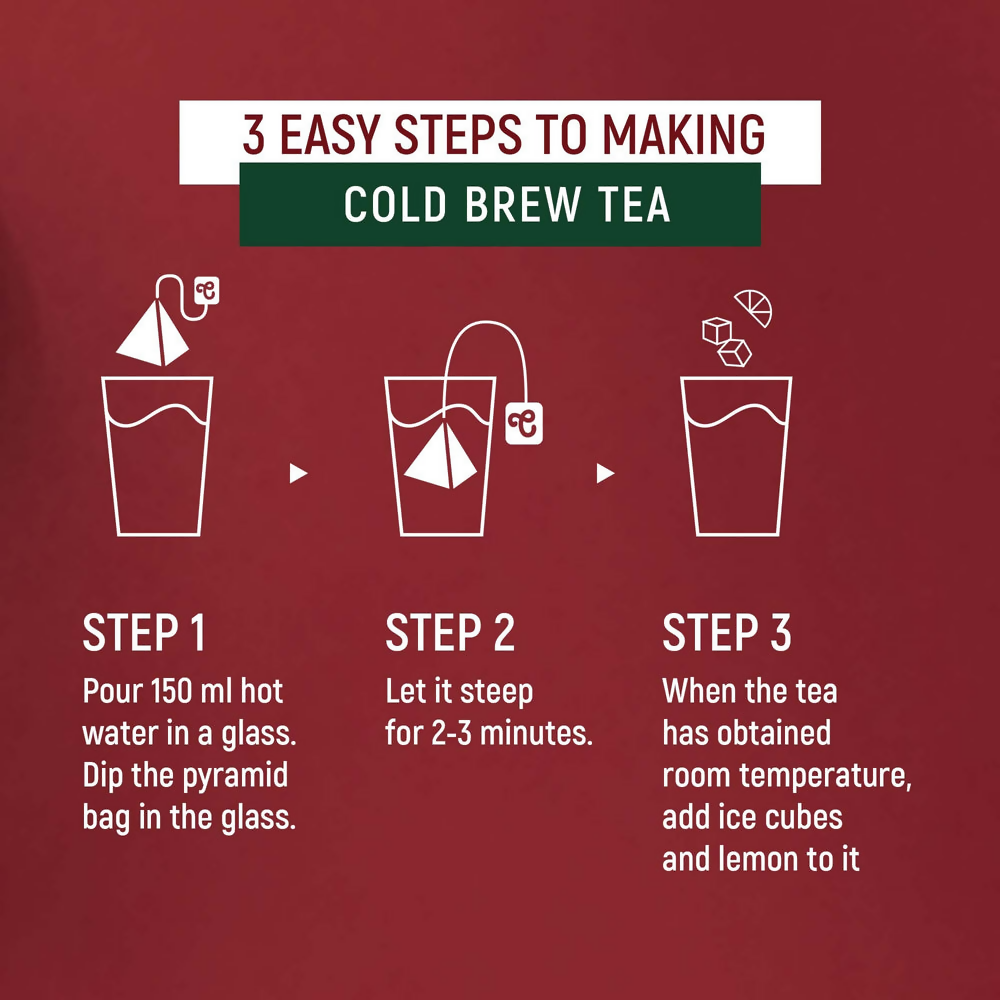 3 EASY STEPS TO MAKING
COLD BREW TEA

STEP 1
Pour 150 ml hot water in a glass. Dip the pyramid bag in the glass.

STEP 2
Let it steep for 2-3 minutes.

STEP 3
When the tea has obtained room temperature, add ice cubes and lemon to it