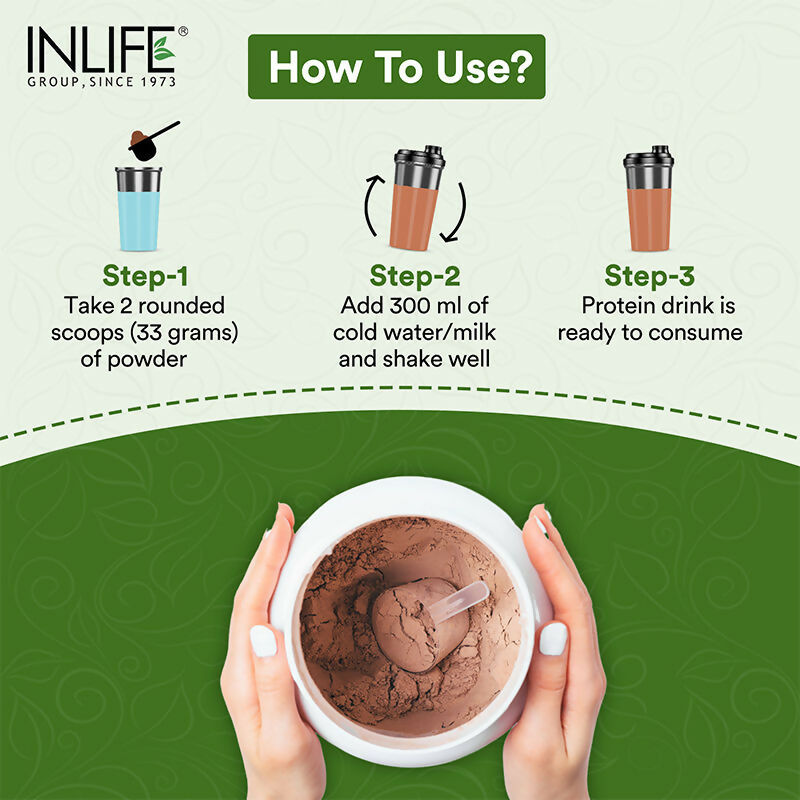 INLIFE®
GROUP, SINCE 1973

How To Use?

Step-1
Take 2 rounded scoops (33 grams) of powder

Step-2
Add 300 ml of cold water/milk and shake well

Step-3
Protein drink is ready to consume