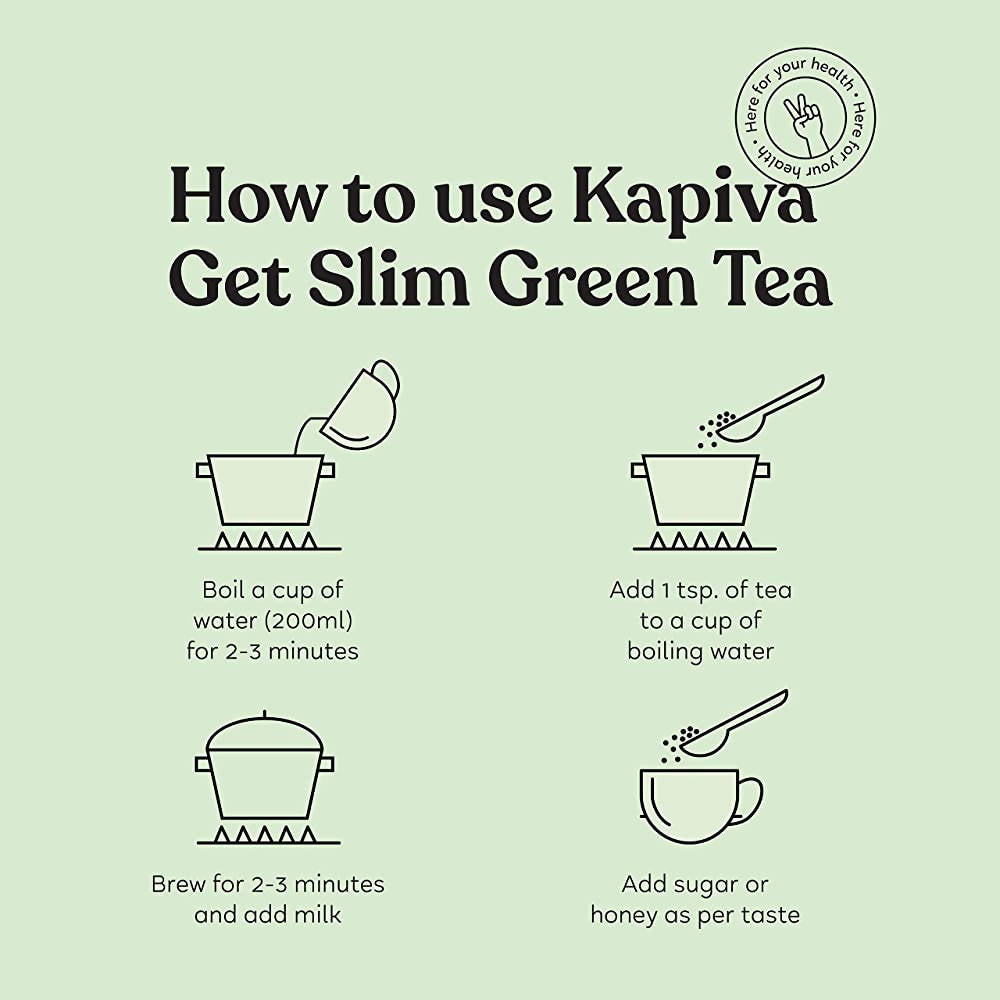 Here for your health • Here for your health •

How to use Kapiva Get Slim Green Tea

Boil a cup of water (200ml) for 2-3 minutes

Add 1 tsp. of tea to a cup of boiling water

Brew for 2-3 minutes and add milk

Add sugar or honey as per taste