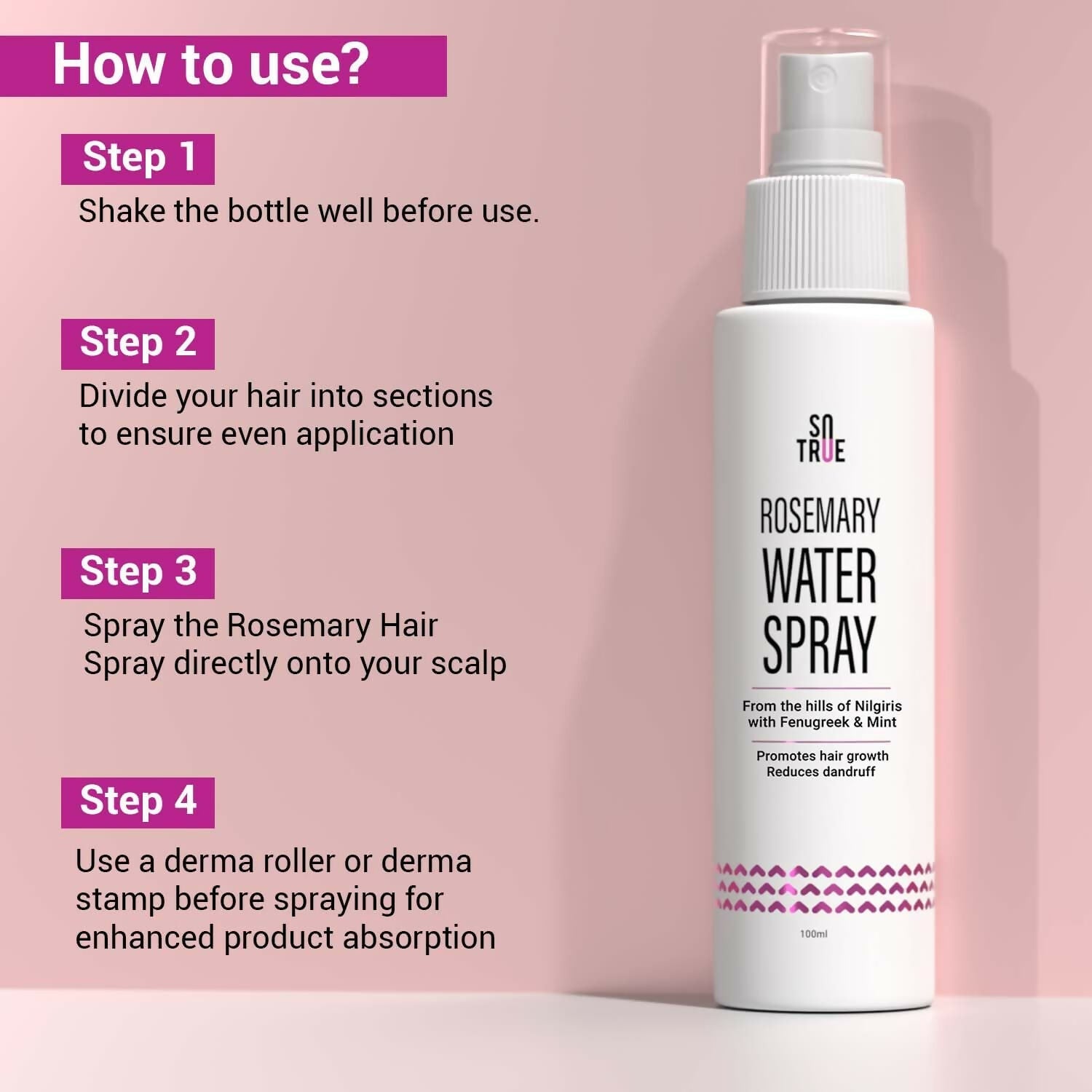 How to use?

Step 1
Shake the bottle well before use.

Step 2
Divide your hair into sections to ensure even application

Step 3
Spray the Rosemary Hair Spray directly onto your scalp

Step 4
Use a derma roller or derma stamp before spraying for enhanced product absorption

SO TRUE

ROSEMARY WATER SPRAY

From the hills of Nilgiris with Fenugreek & Mint

Promotes hair growth
Reduces dandruff

100ml