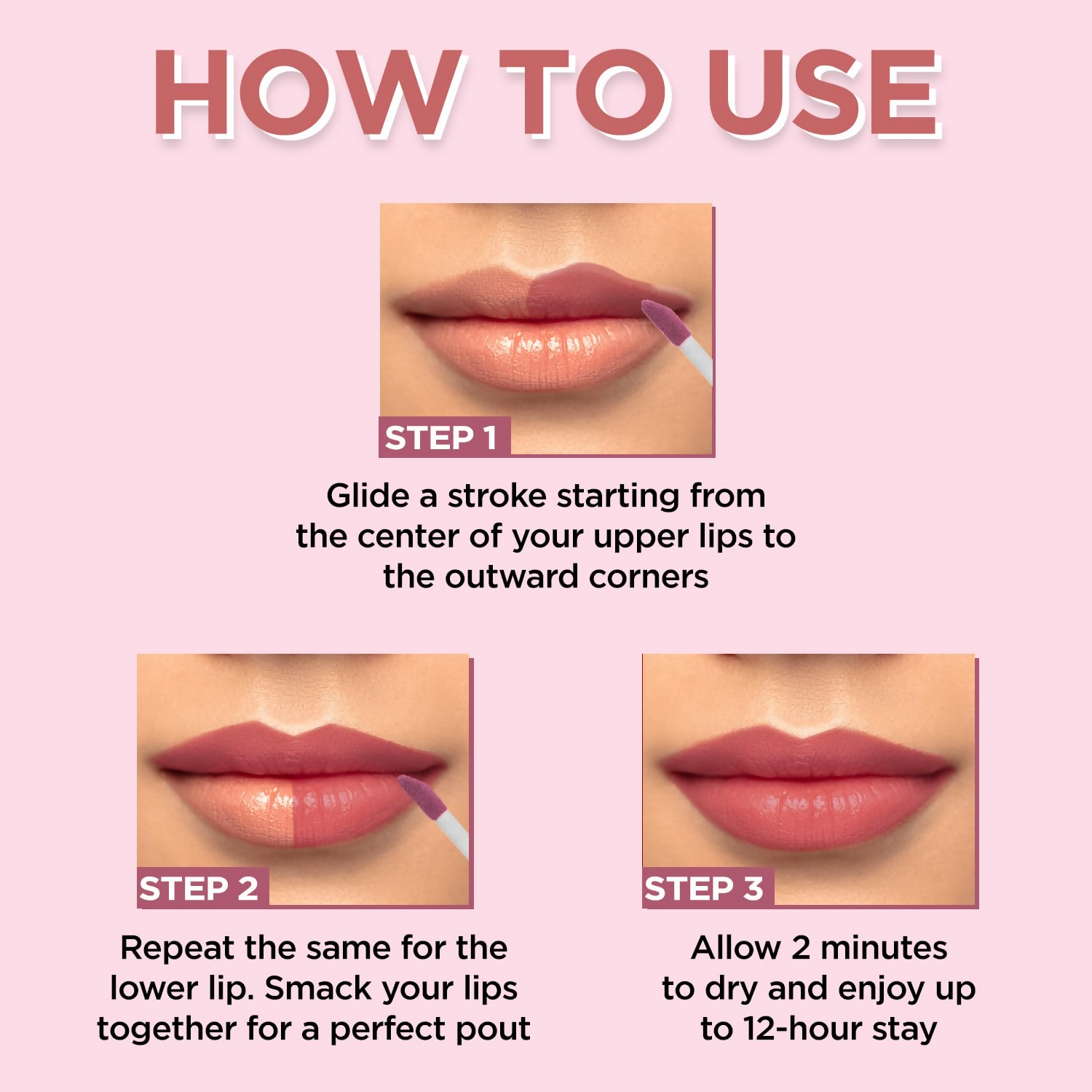 HOW TO USE

STEP 1

Glide a stroke starting from the center of your upper lips to the outward corners

STEP 2

Repeat the same for the lower lip. Smack your lips together for a perfect pout

STEP 3

Allow 2 minutes to dry and enjoy up to 12-hour stay