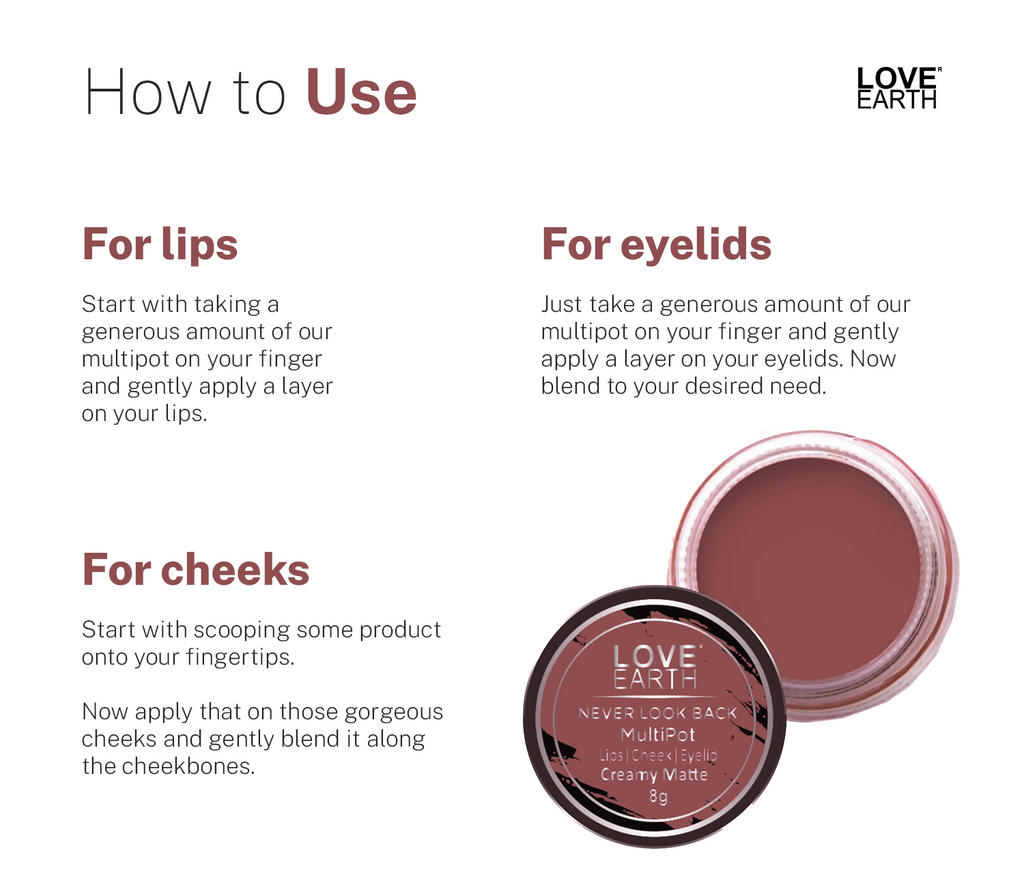 How to Use

LOVE EARTH

For lips

Start with taking a generous amount of our multipot on your finger and gently apply a layer on your lips.

For eyelids

Just take a generous amount of our multipot on your finger and gently apply a layer on your eyelids. Now blend to your desired need.

For cheeks

Start with scooping some product onto your fingertips.

Now apply that on those gorgeous cheeks and gently blend it along the cheekbones.

LOVE EARTH
NEVER LOOK BACK
MultiPot
Lips | Cheek | Eyelid
Creamy Matte
8g