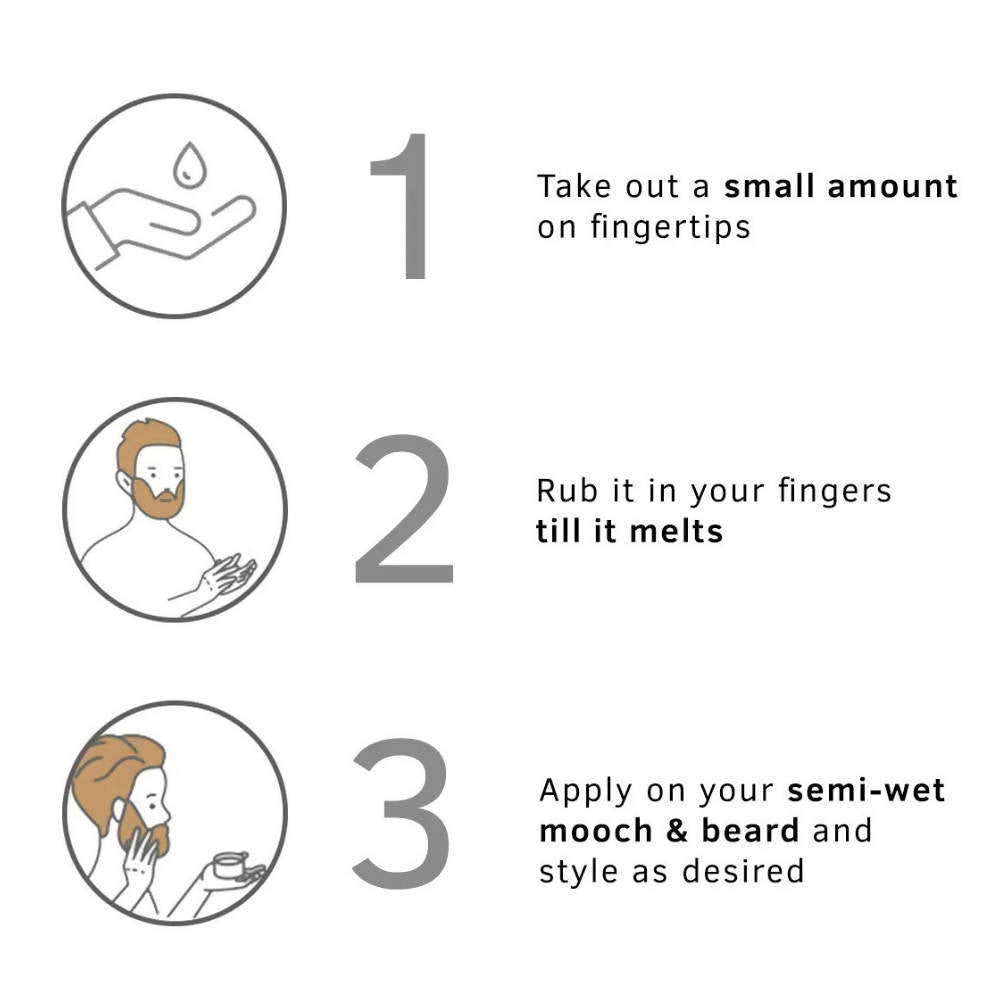 1

Take out a small amount on fingertips

2

Rub it in your fingers till it melts

3

Apply on your semi-wet mooch & beard and style as desired