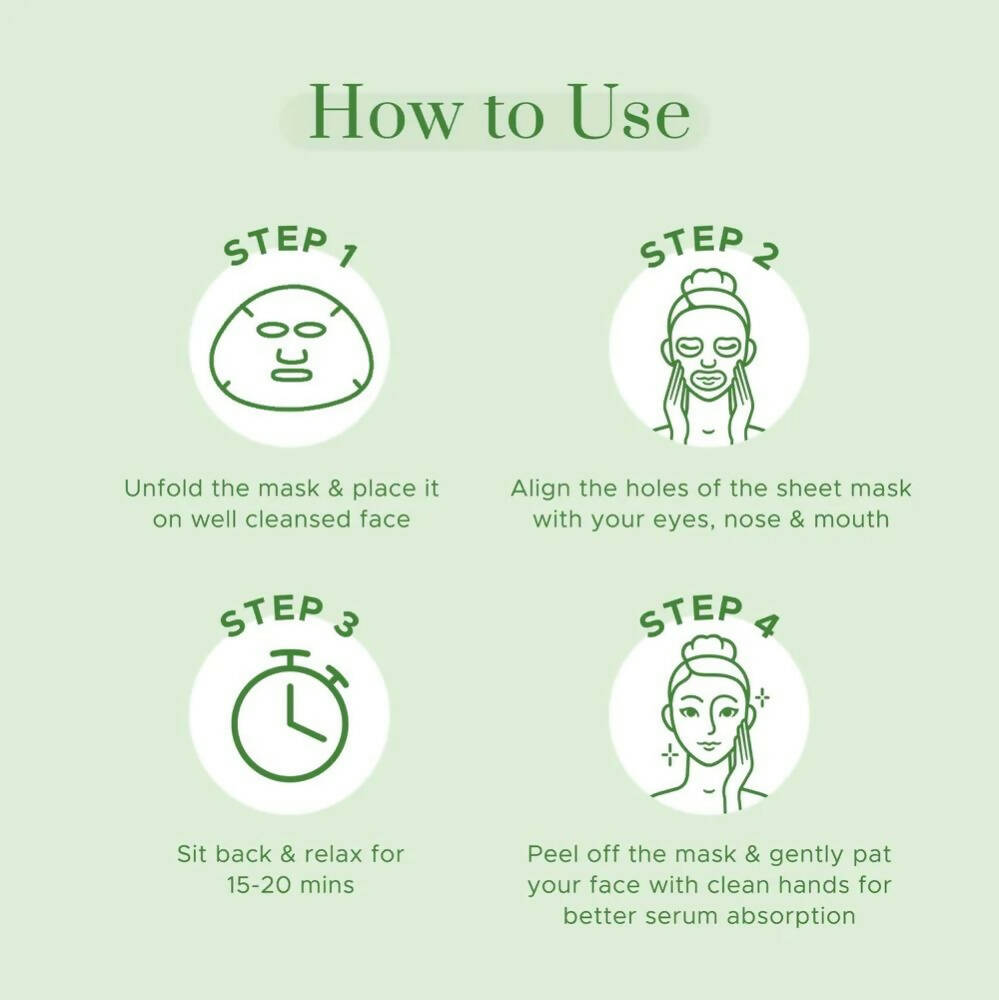 How to Use

STEP 1

Unfold the mask & place it on well cleansed face

STEP 2

Align the holes of the sheet mask with your eyes, nose & mouth

STEP 3

Sit back & relax for 15-20 mins

STEP 4

Peel off the mask & gently pat your face with clean hands for better serum absorption