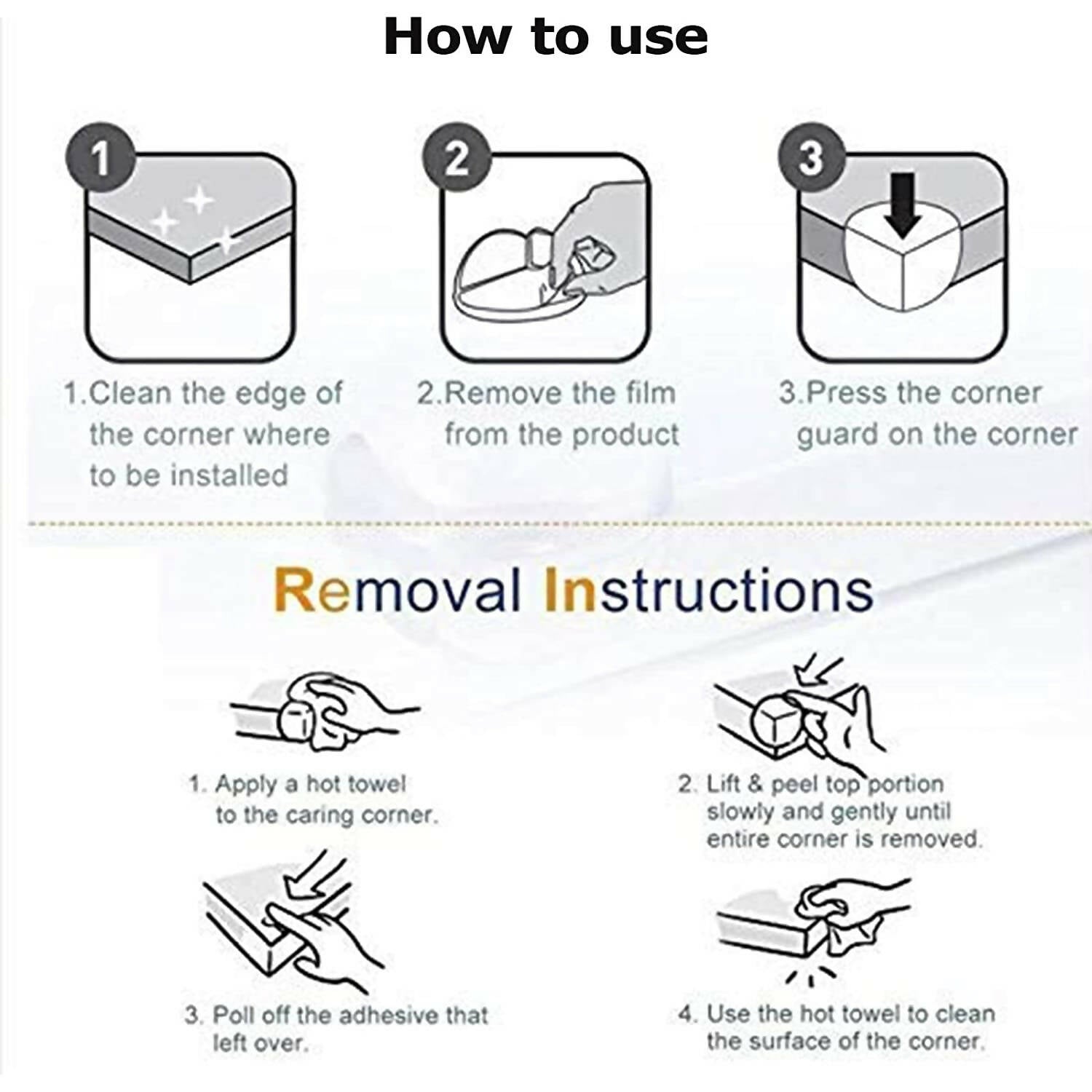 How to use

1

2

3

1.Clean the edge of the corner where to be installed

2.Remove the film from the product

3.Press the corner guard on the corner

Removal Instructions

1. Apply a hot towel to the caring corner.

2. Lift & peel top portion slowly and gently until entire corner is removed.

3. Poll off the adhesive that left over.

4. Use the hot towel to clean the surface of the corner.