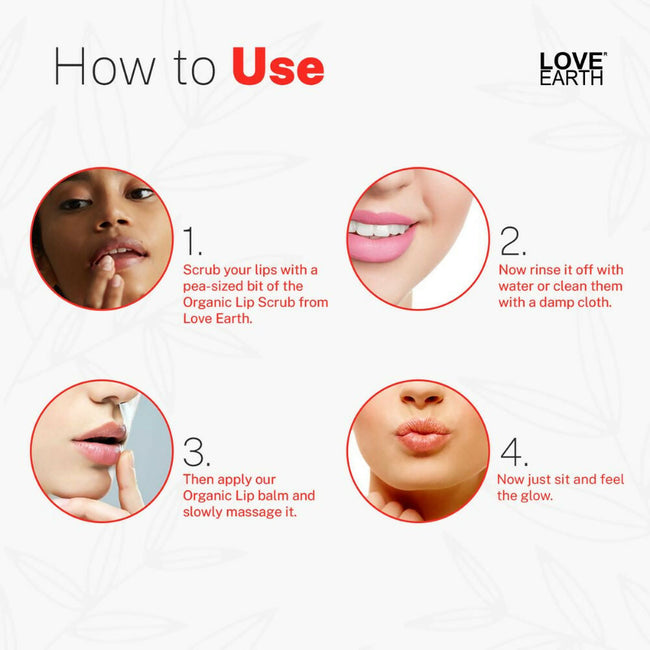 How to Use

LOVE EARTH

1.
Scrub your lips with a pea-sized bit of the Organic Lip Scrub from Love Earth.

2.
Now rinse it off with water or clean them with a damp cloth.

3.
Then apply our Organic Lip balm and slowly massage it.

4.
Now just sit and feel the glow.