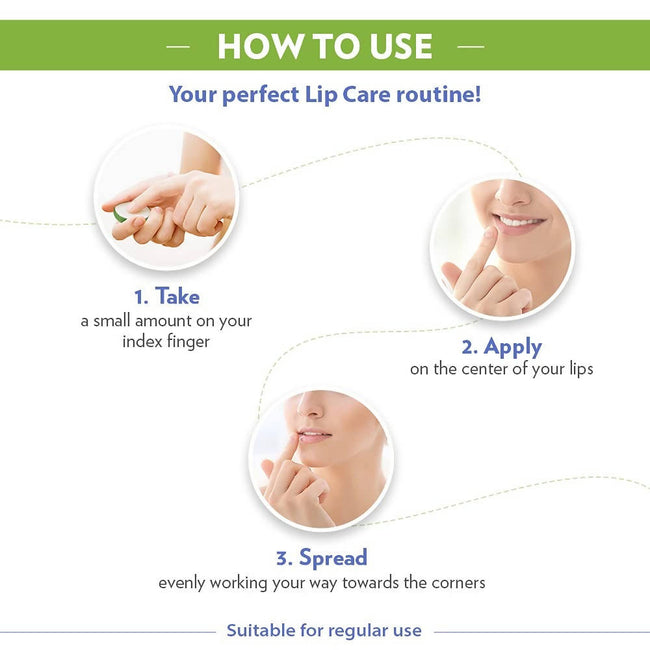 — HOW TO USE —

Your perfect Lip Care routine!

1. Take
a small amount on your index finger

2. Apply
on the center of your lips

3. Spread
evenly working your way towards the corners

Suitable for regular use