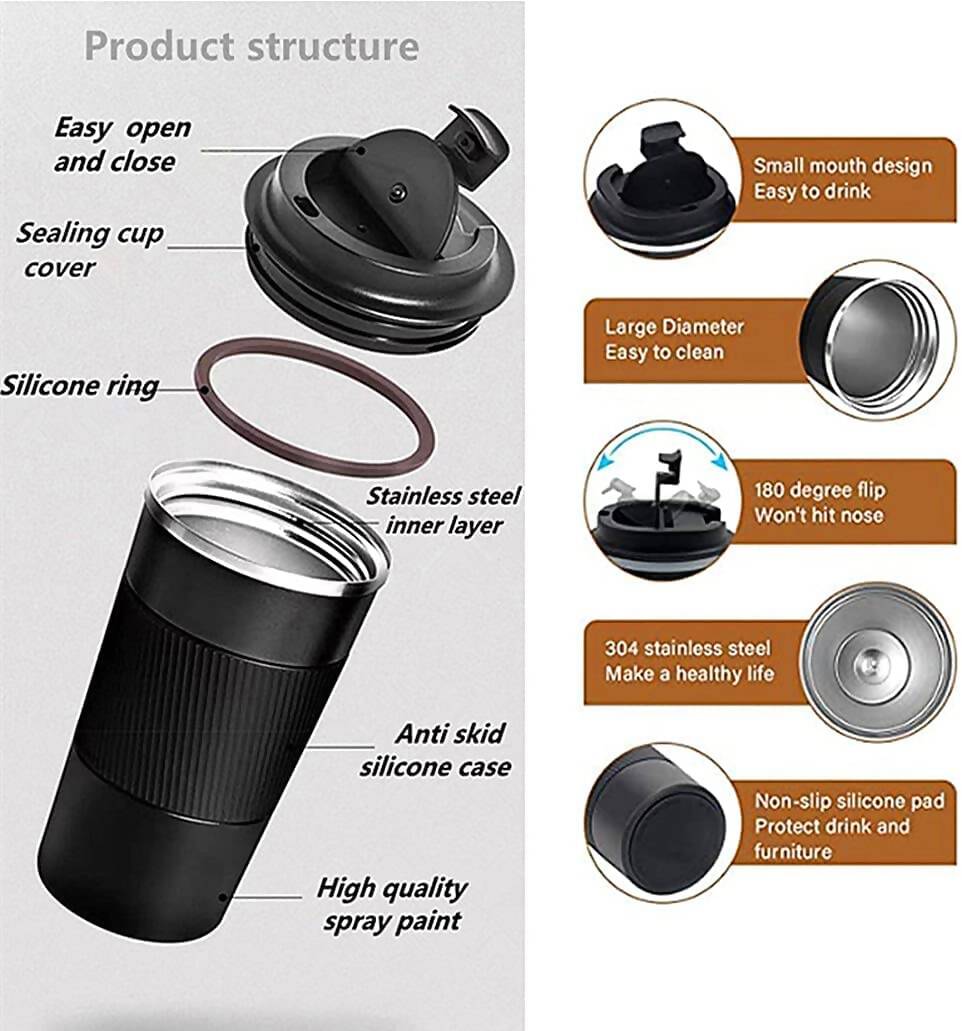 Product structure

Easy open and close

Sealing cup cover

Silicone ring

Stainless steel inner layer

Anti skid silicone case

High quality spray paint

Small mouth design
Easy to drink

Large Diameter
Easy to clean

180 degree flip
Won't hit nose

304 stainless steel
Make a healthy life

Non-slip silicone pad
Protect drink and furniture