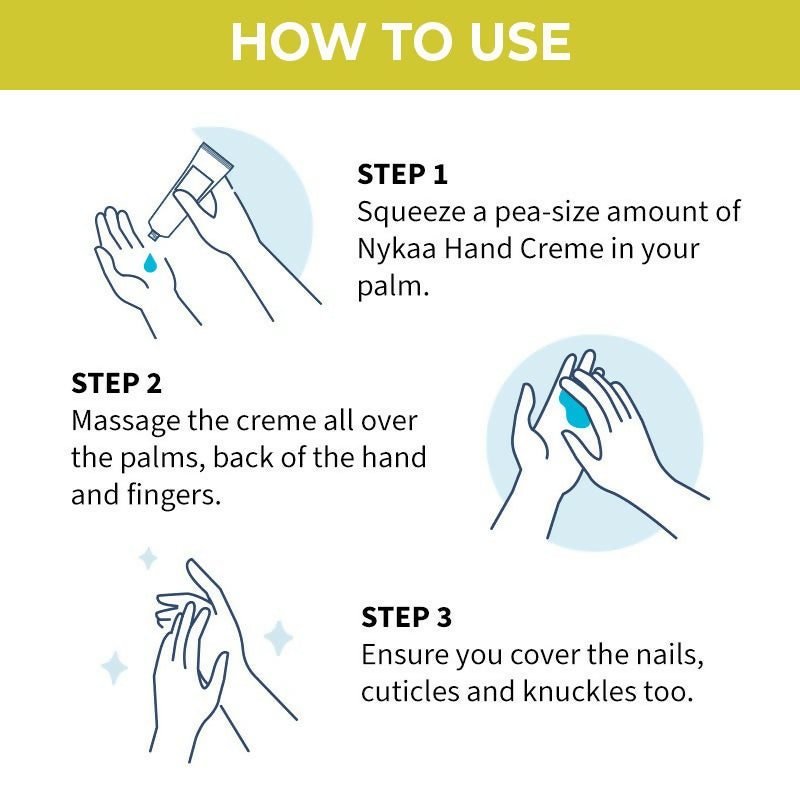 HOW TO USE

STEP 1
Squeeze a pea-size amount of Nykaa Hand Creme in your palm.

STEP 2
Massage the creme all over the palms, back of the hand and fingers.

STEP 3
Ensure you cover the nails, cuticles and knuckles too.