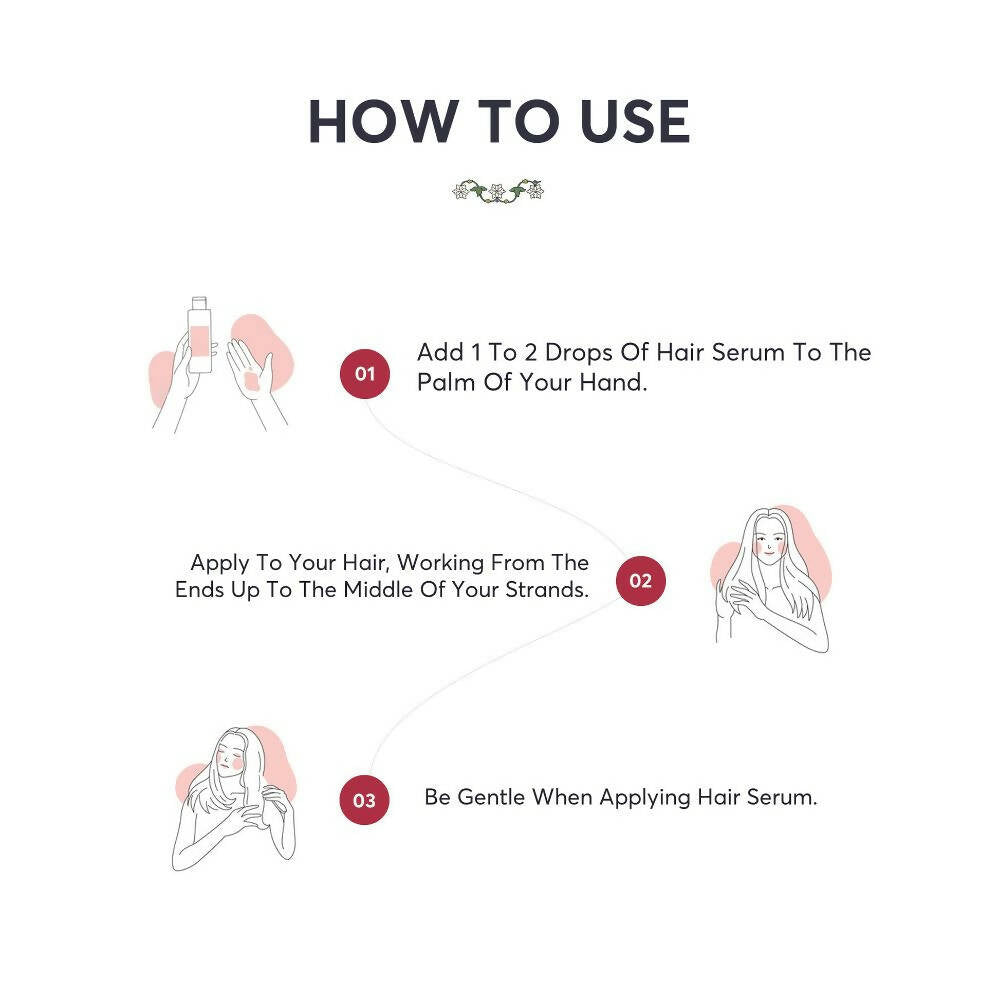 HOW TO USE

01

Add 1 To 2 Drops Of Hair Serum To The Palm Of Your Hand.

Apply To Your Hair, Working From The Ends Up To The Middle Of Your Strands.

02

03

Be Gentle When Applying Hair Serum.