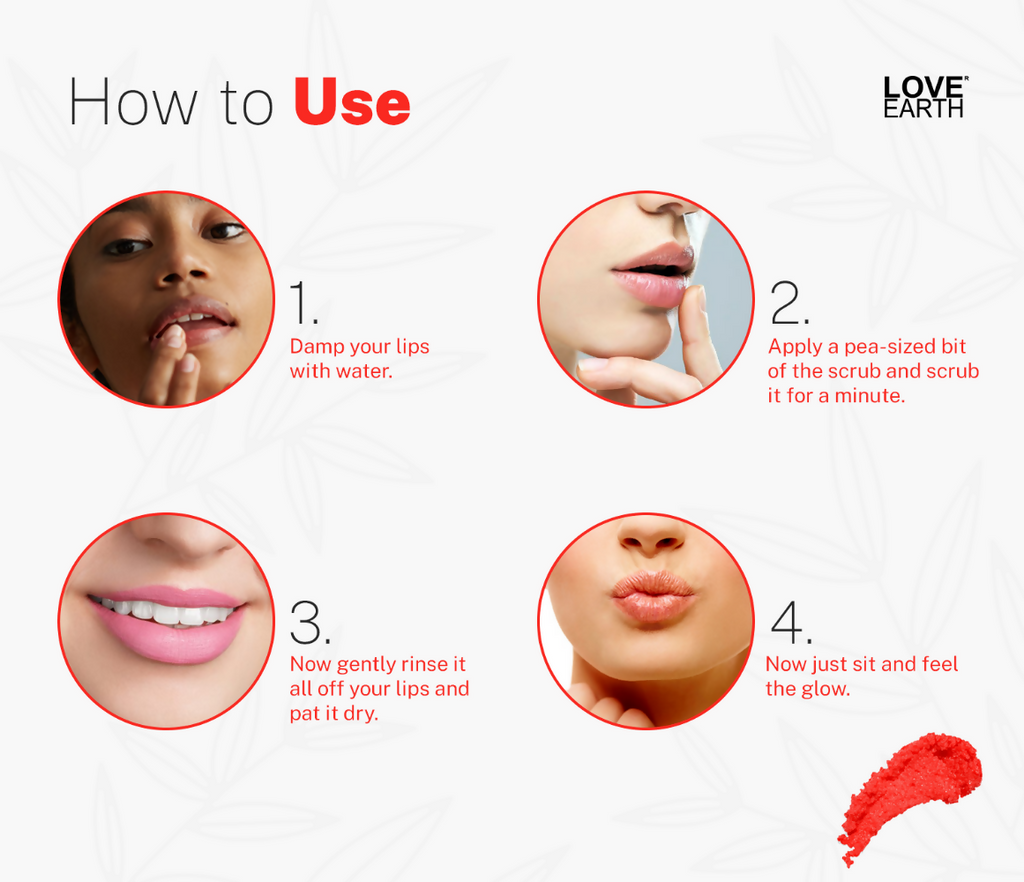 How to Use

LOVE EARTH

1.
Damp your lips with water.

2.
Apply a pea-sized bit of the scrub and scrub it for a minute.

3.
Now gently rinse it all off your lips and pat it dry.

4.
Now just sit and feel the glow.